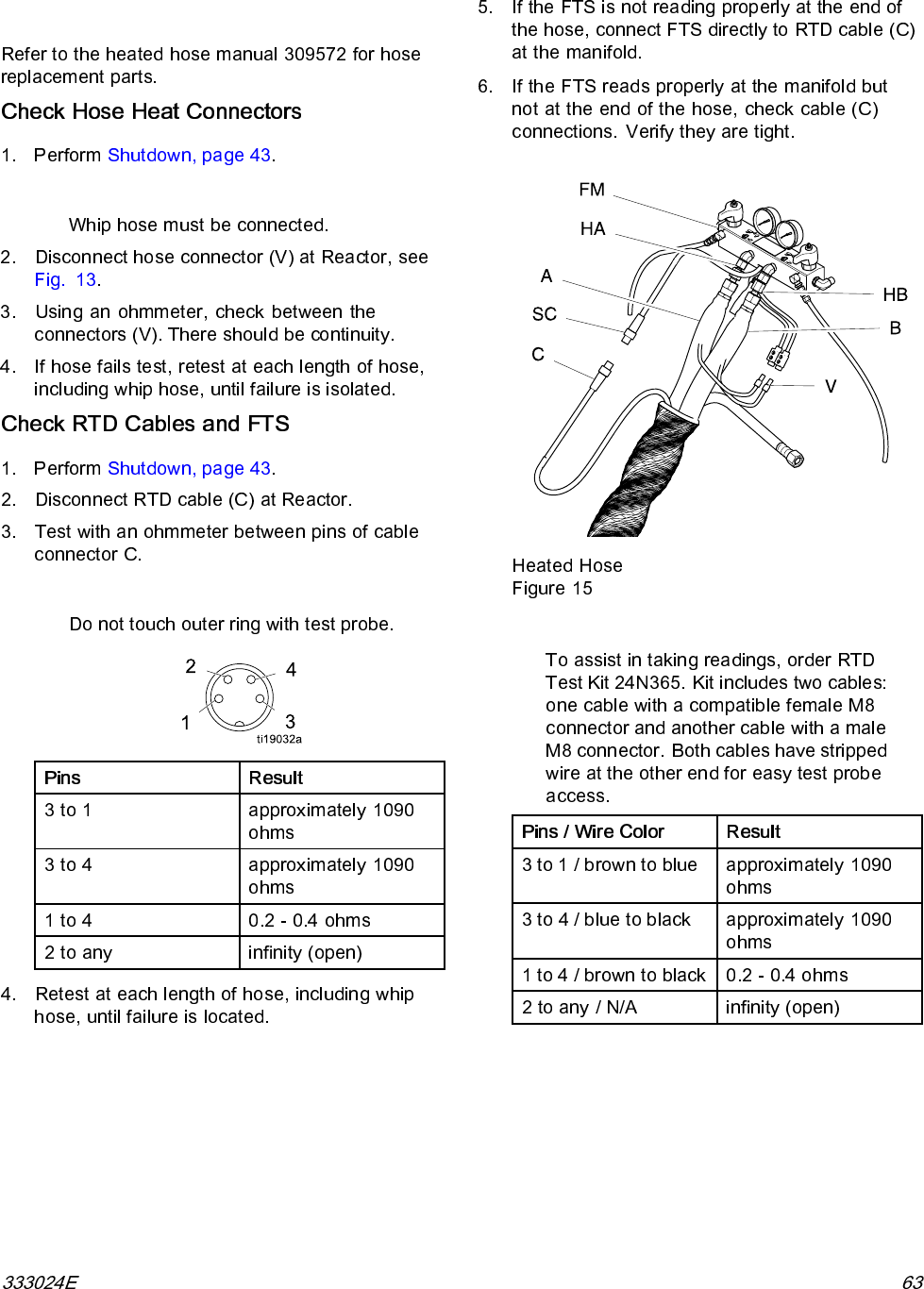 Refer to the heated hose manual 309572 for hose replacement parts.

Check Hose Heat Connectors

1. Perform Shutdown, page 43.

Whip hose must be connected.

2. Disconnect hose connector (V) at Reactor, see Fig. 13.

3. Using an ohmmeter, check between the connectors (V). There should be continuity.

4. If hose fails test, retest at each length of hose, including whip hose, until failure is isolated.

Check RTD Cables and FTS

1. Perform Shutdown, page 43.

2. Disconnect RTD cable (C) at Reactor.

3. Test with an ohmmeter between pins of cable connector C.

Do not touch outer ring with test probe.

2 4 1 3 ti19032a

| Pins | Result |
|---|---|
| 3 to 1 | approximately 1090 ohms |
| 3 to 4 | approximately 1090 ohms |
| 1 to 4 | 0.2 - 0.4 ohms |
| 2 to any | infinity (open) |

4. Retest at each length of hose, including whip hose, until failure is located.

5. If the FTS is not reading properly at the end of the hose, connect FTS directly to RTD cable (C) at the manifold.

6. If the FTS reads properly at the manifold but not at the end of the hose, check cable (C) connections. Verify they are tight.

FM HA A SC C HB B V

Heated Hose
Figure 15

To assist in taking readings, order RTD Test Kit 24N365. Kit includes two cables: one cable with a compatible female M8 connector and another cable with a male M8 connector. Both cables have stripped wire at the other end for easy test probe access.

| Pins / Wire Color | Result |
|---|---|
| 3 to 1 / brown to blue | approximately 1090 ohms |
| 3 to 4 / blue to black | approximately 1090 ohms |
| 1 to 4 / brown to black | 0.2 - 0.4 ohms |
| 2 to any / N/A | infinity (open) |

333024E 63