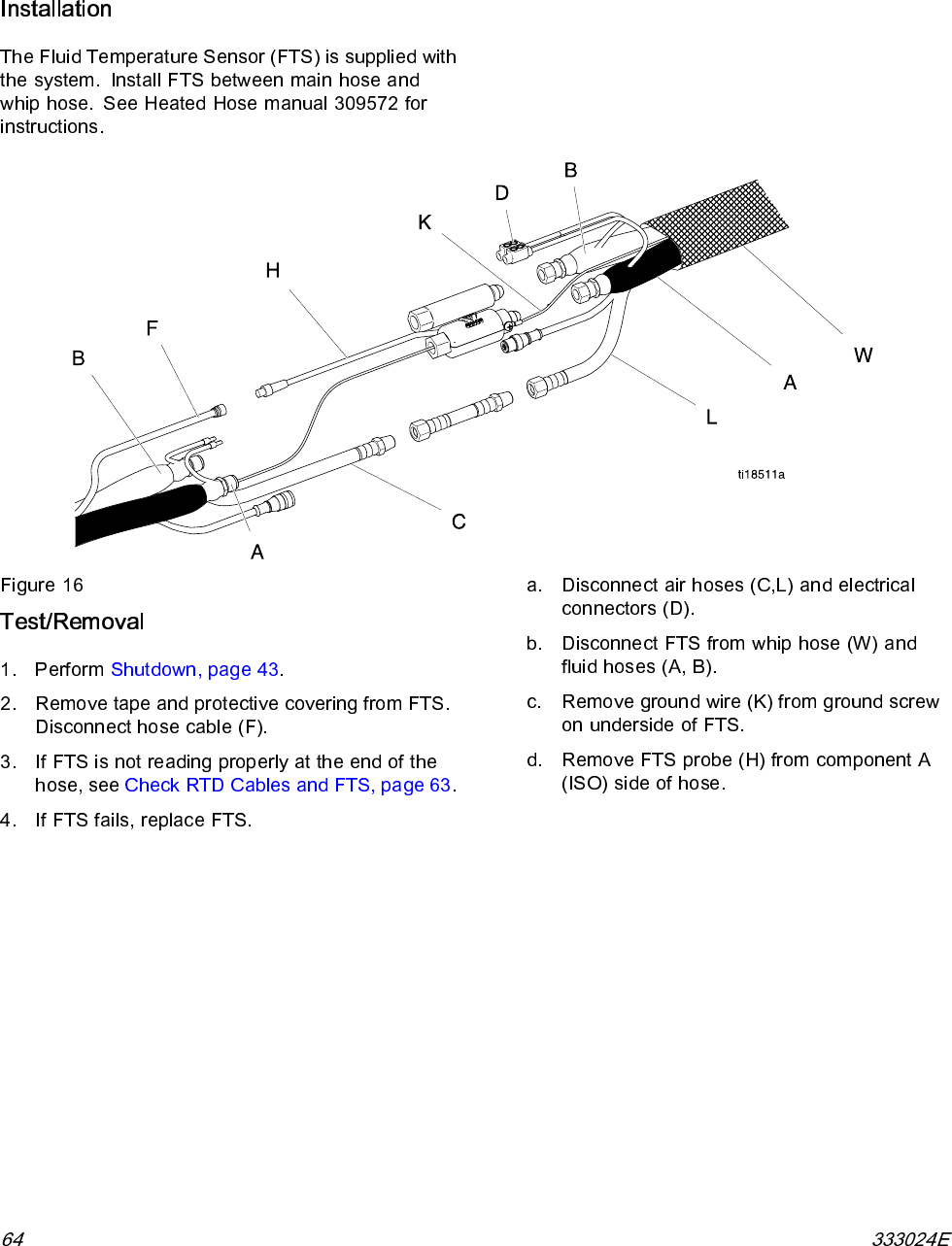 Installation

The Fluid Temperature Sensor (FTS) is supplied with the system. Install FTS between main hose and whip hose. See Heated Hose manual 309572 for instructions.

B
D
K
H
F
B
W
A
L
ti18511a
C
A

Figure 16

Test/Removal

1. Perform Shutdown, page 43.

2. Remove tape and protective covering from FTS. Disconnect hose cable (F).

3. If FTS is not reading properly at the end of the hose, see Check RTD Cables and FTS, page 63.

4. If FTS fails, replace FTS.

a. Disconnect air hoses (C,L) and electrical connectors (D).

b. Disconnect FTS from whip hose (W) and fluid hoses (A, B).

c. Remove ground wire (K) from ground screw on underside of FTS.

d. Remove FTS probe (H) from component A (ISO) side of hose.

64

333024E