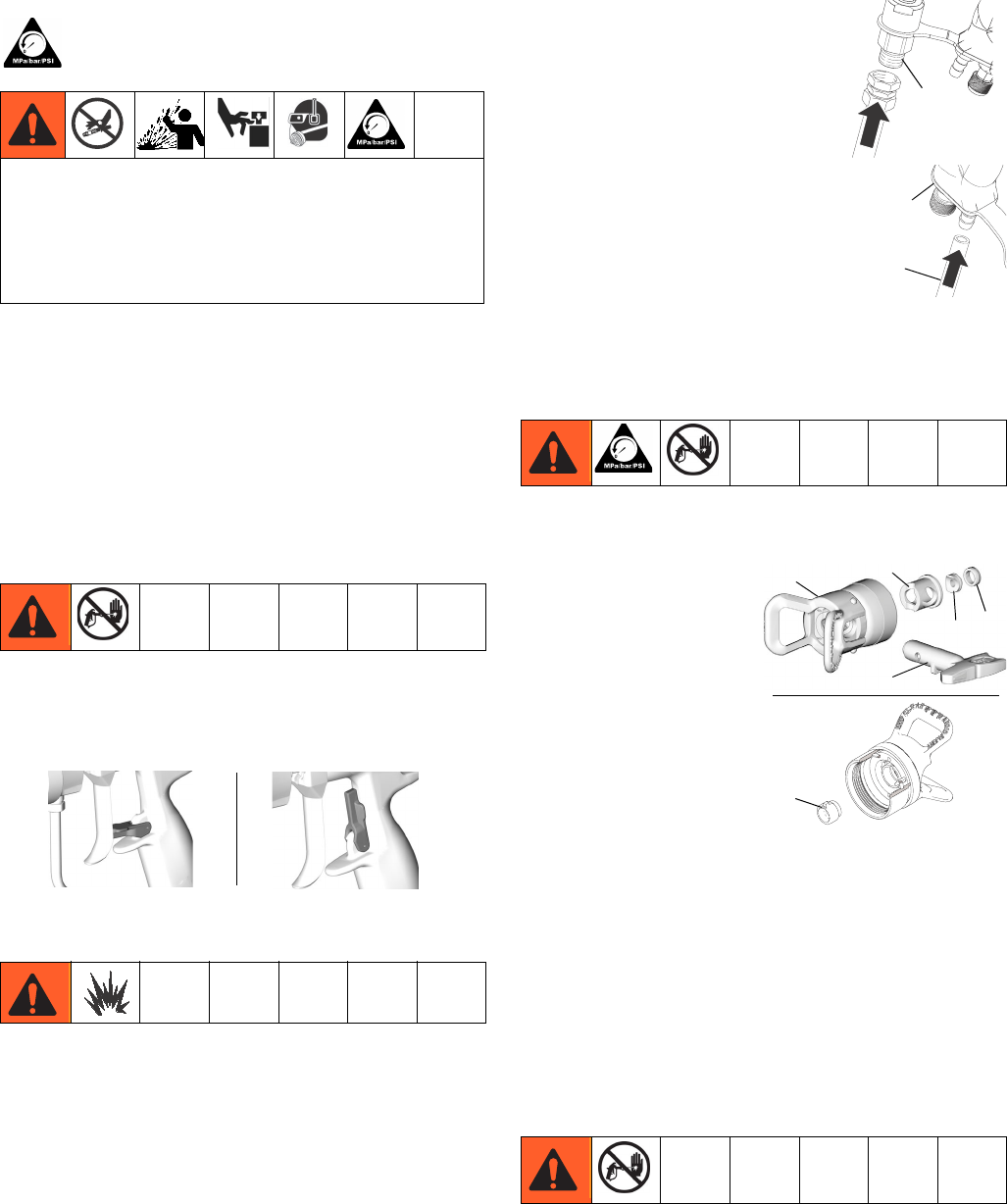 MPa/bar/PSI

MPa/bar/PSI

MPa/bar/PSI