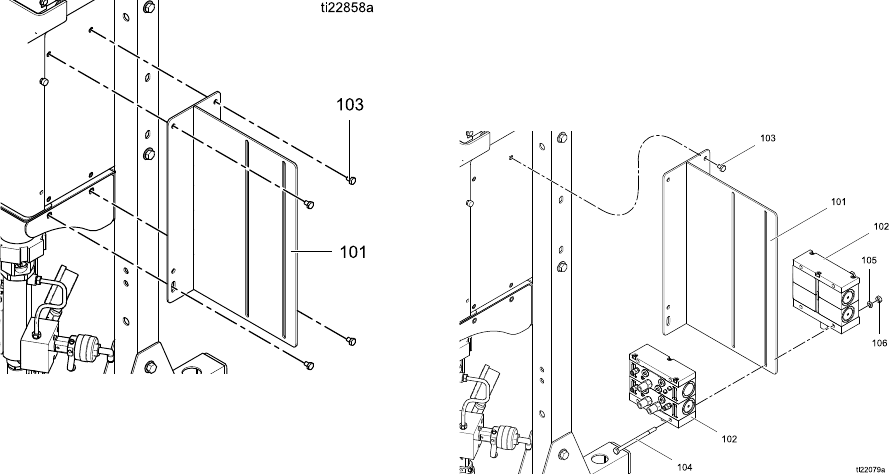 ti22858a

103

101

103

101

102

105

106

102

104

ti22079a