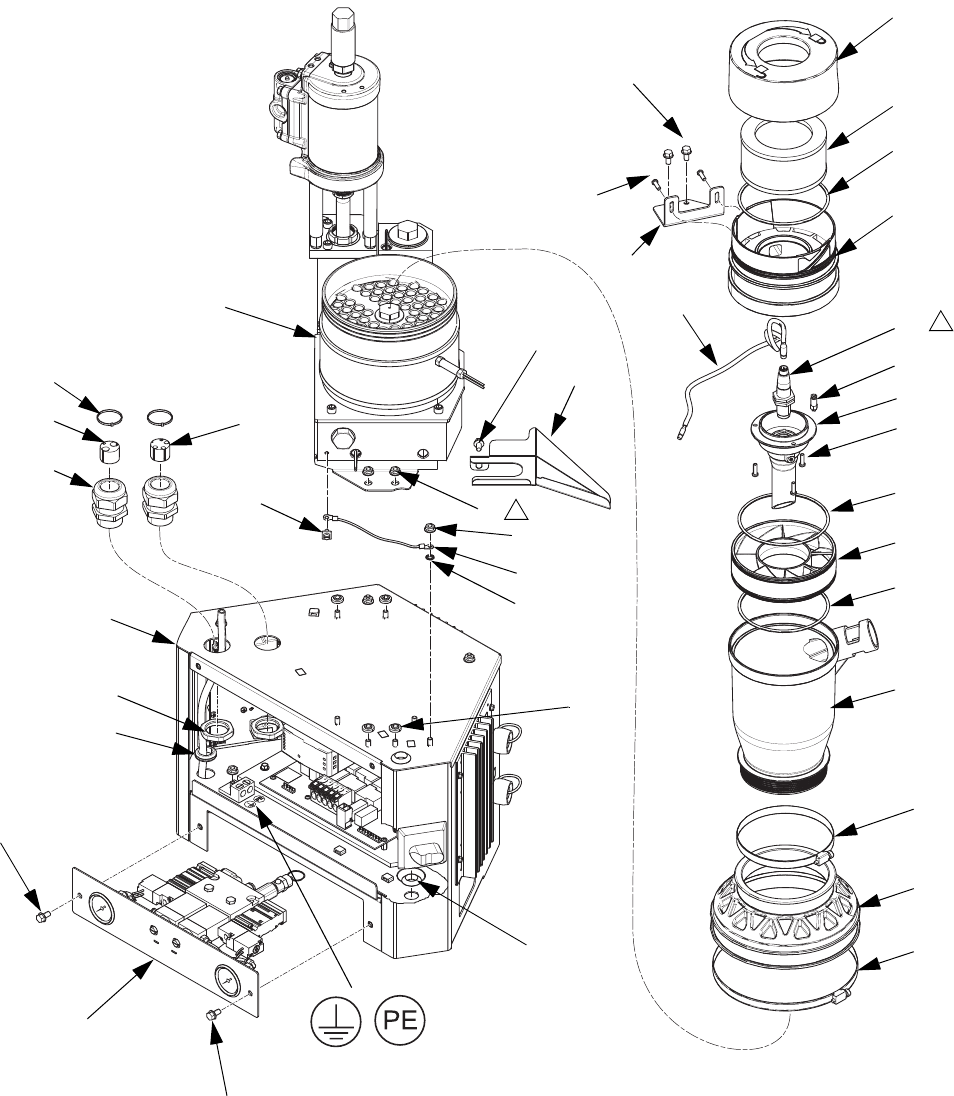 PE