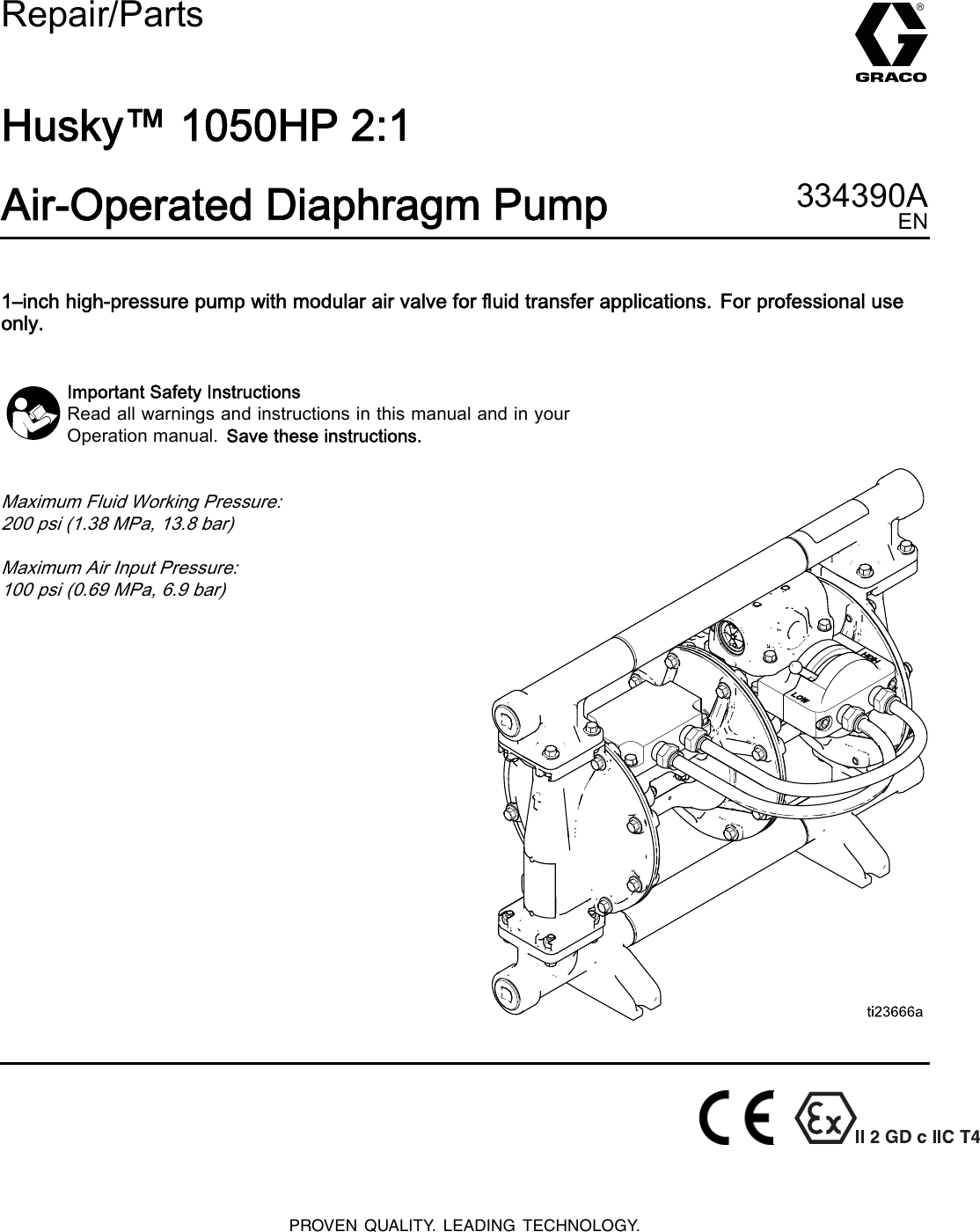 Repair/Parts

GRACO

Husky™ 1050HP 2:1

Air-Operated Diaphragm Pump

334390A
EN

1–inch high-pressure pump with modular air valve for fluid transfer applications. For professional use only.

Important Safety Instructions
Read all warnings and instructions in this manual and in your Operation manual. Save these instructions.

Maximum Fluid Working Pressure:
200 psi (1.38 MPa, 13.8 bar)

Maximum Air Input Pressure:
100 psi (0.69 MPa, 6.9 bar)

HIGH
LOW

ti23666a

CE Ex II 2 GD c IIC T4

PROVEN QUALITY. LEADING TECHNOLOGY.