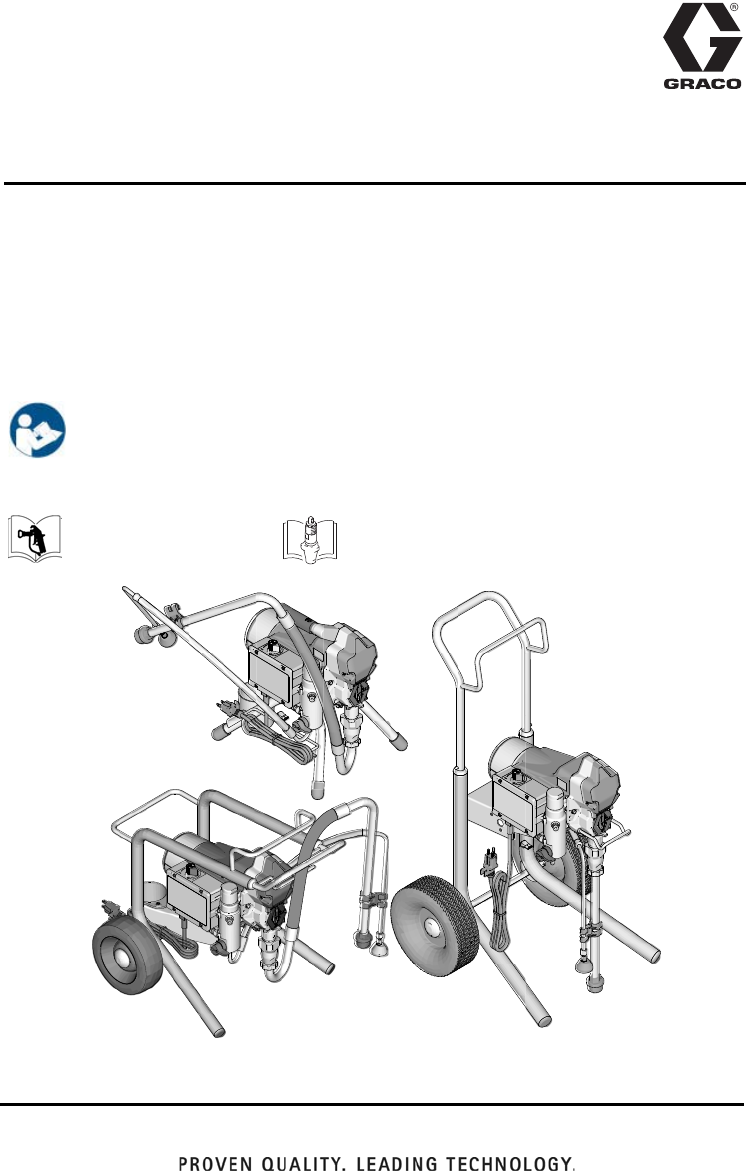 ®
GRACO

PROVEN QUALITY. LEADING TECHNOLOGY.