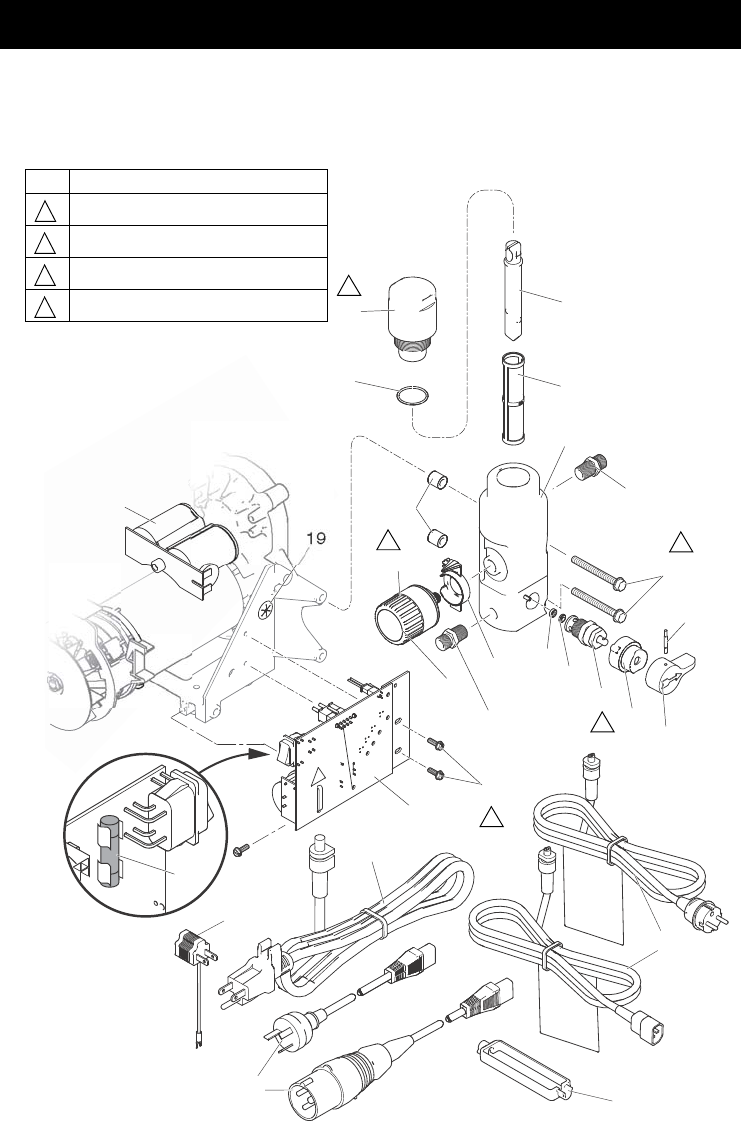 19