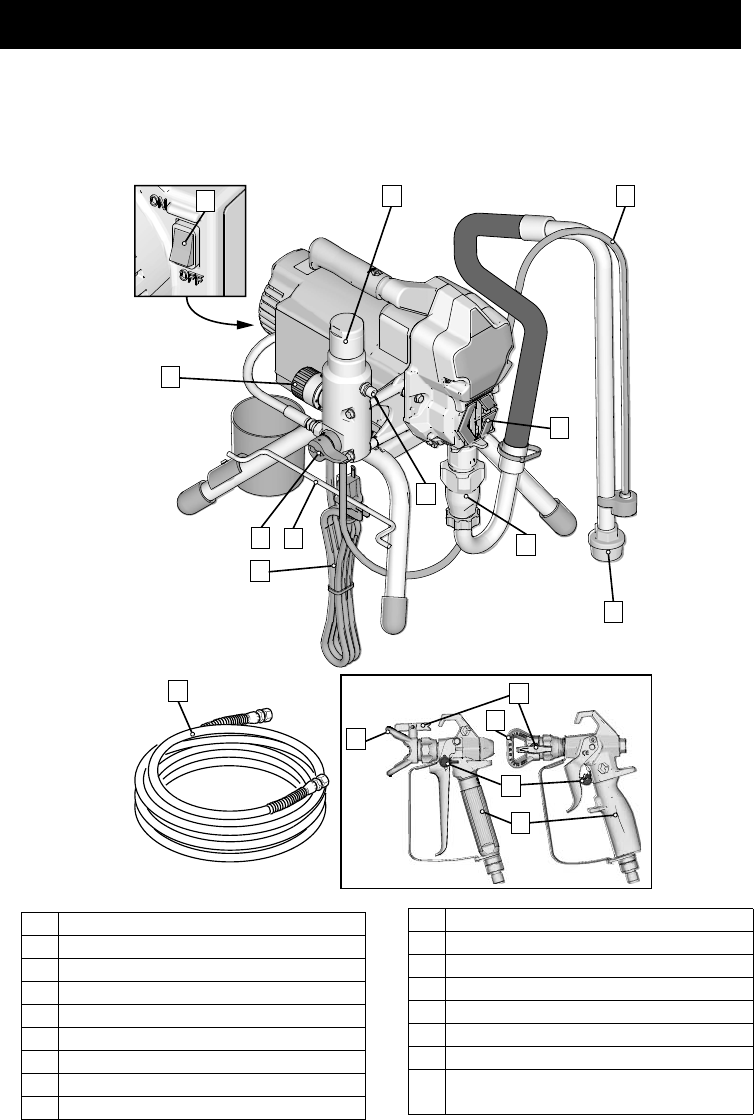 ON
OFF