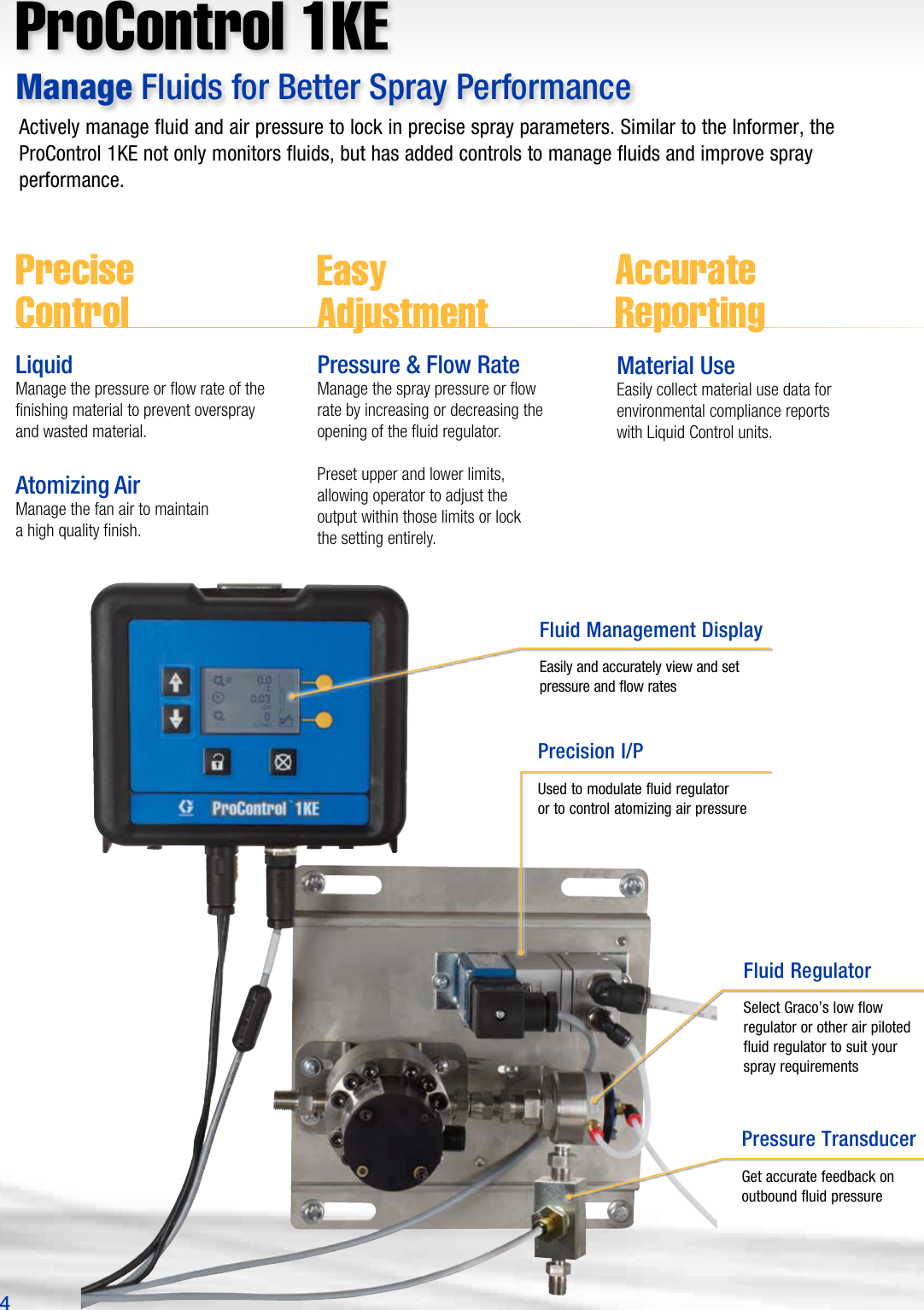 ProControl 1KE

Manage Fluids for Better Spray Performance

Actively manage fluid and air pressure to lock in precise spray parameters. Similar to the Informer, the ProControl 1KE not only monitors fluids, but has added controls to manage fluids and improve spray performance.

Precise Control

Liquid
Manage the pressure or flow rate of the finishing material to prevent overspray and wasted material.

Atomizing Air
Manage the fan air to maintain a high quality finish.

Easy Adjustment

Pressure & Flow Rate
Manage the spray pressure or flow rate by increasing or decreasing the opening of the fluid regulator.

Preset upper and lower limits, allowing operator to adjust the output within those limits or lock the setting entirely.

Accurate Reporting

Material Use
Easily collect material use data for environmental compliance reports with Liquid Control units.

0.0
0.03
0

ProControl 1KE

Fluid Management Display
Easily and accurately view and set pressure and flow rates

Precision I/P
Used to modulate fluid regulator or to control atomizing air pressure

Fluid Regulator
Select Graco's low flow regulator or other air piloted fluid regulator to suit your spray requirements

Pressure Transducer
Get accurate feedback on outbound fluid pressure

4