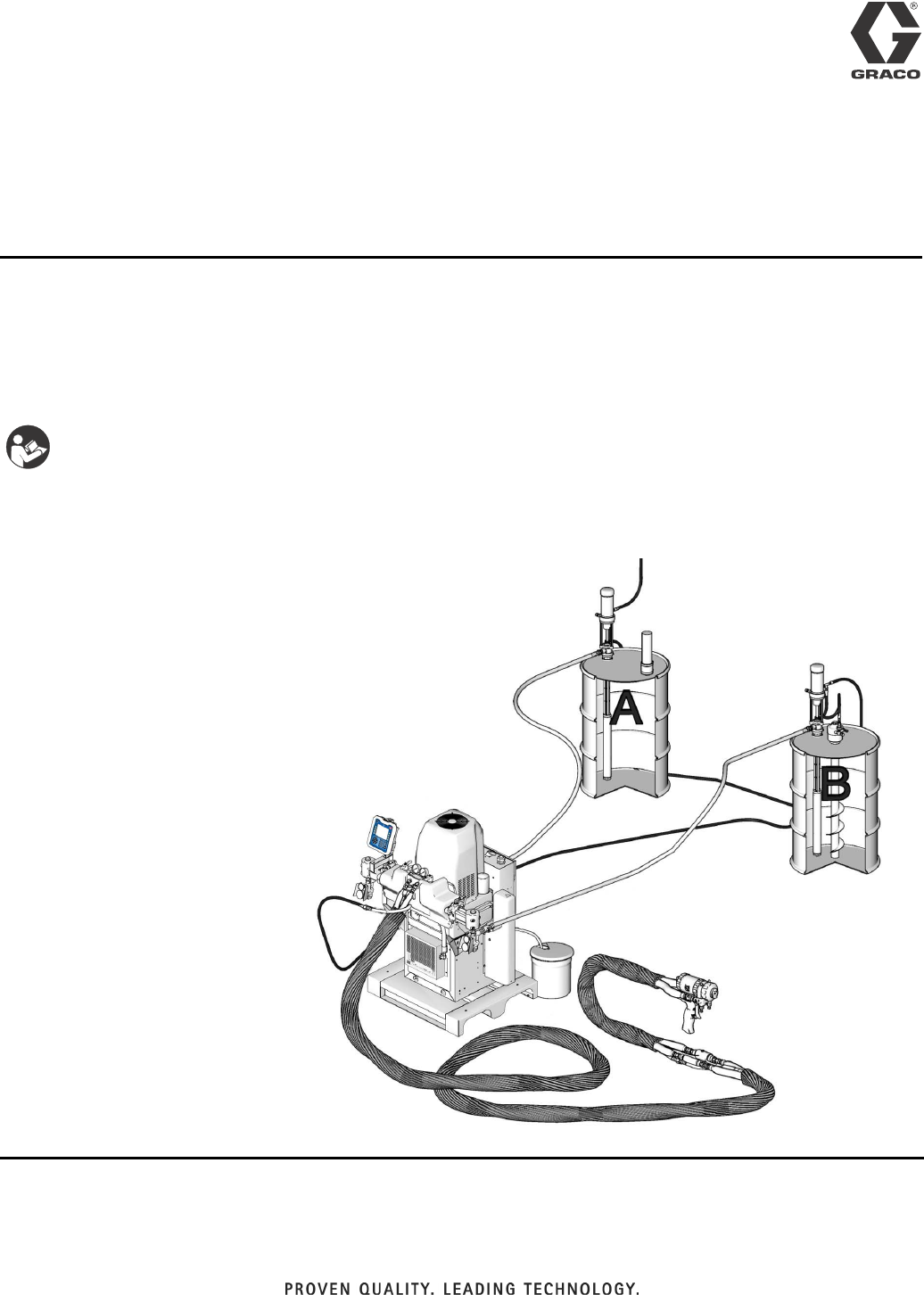 GRACO

A

B

PROVEN QUALITY. LEADING TECHNOLOGY.