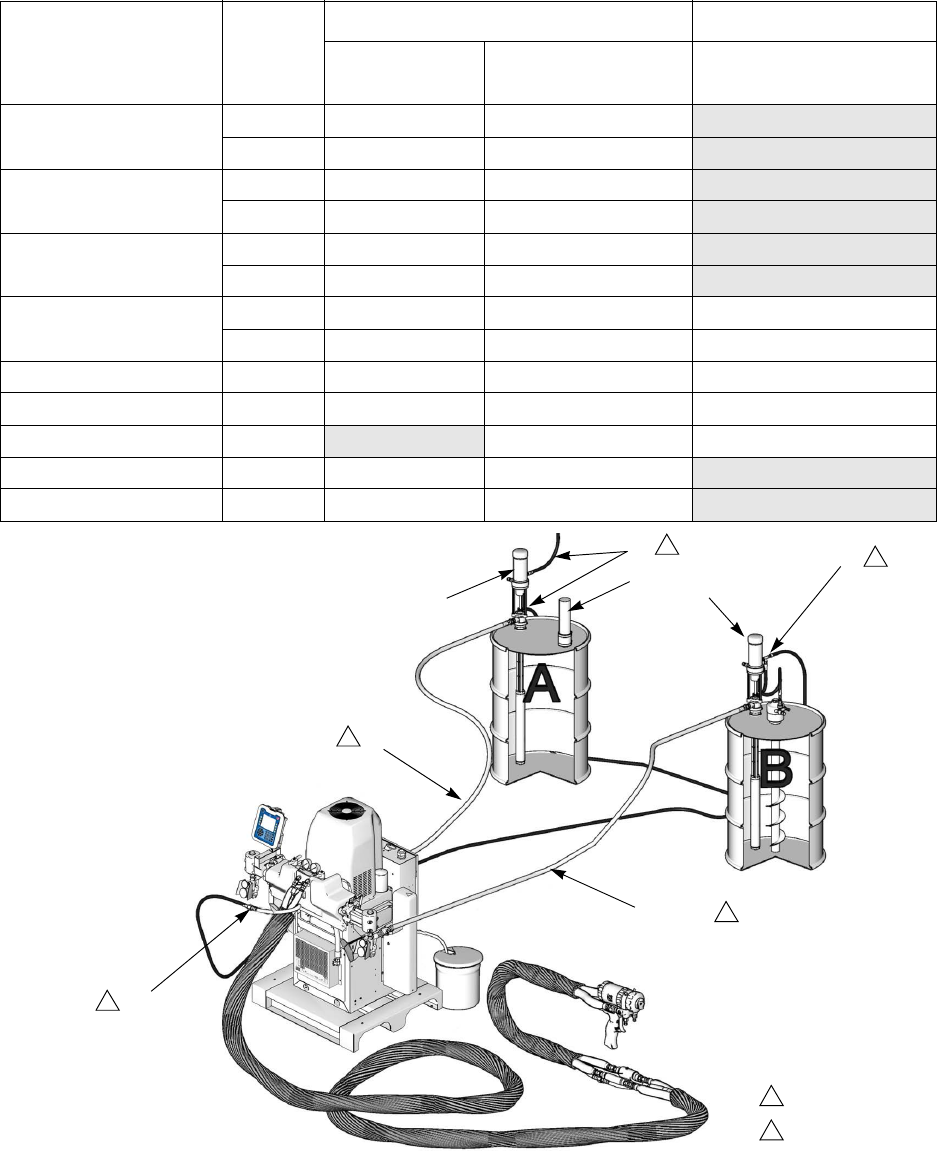 A

B