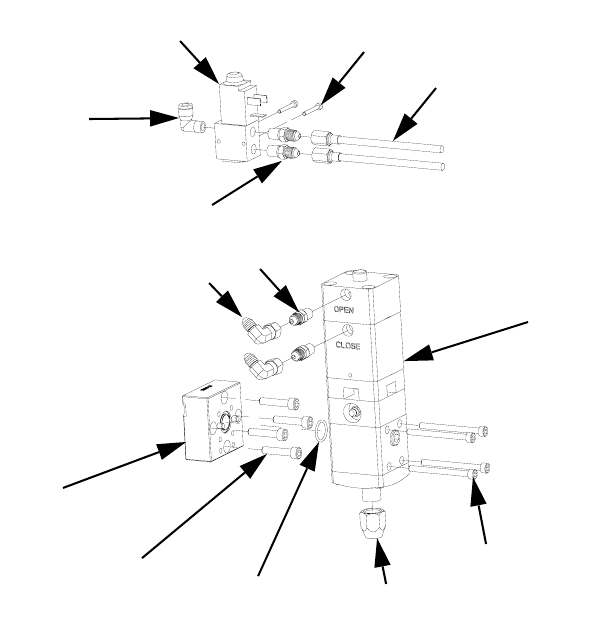 OPEN

CLOSE