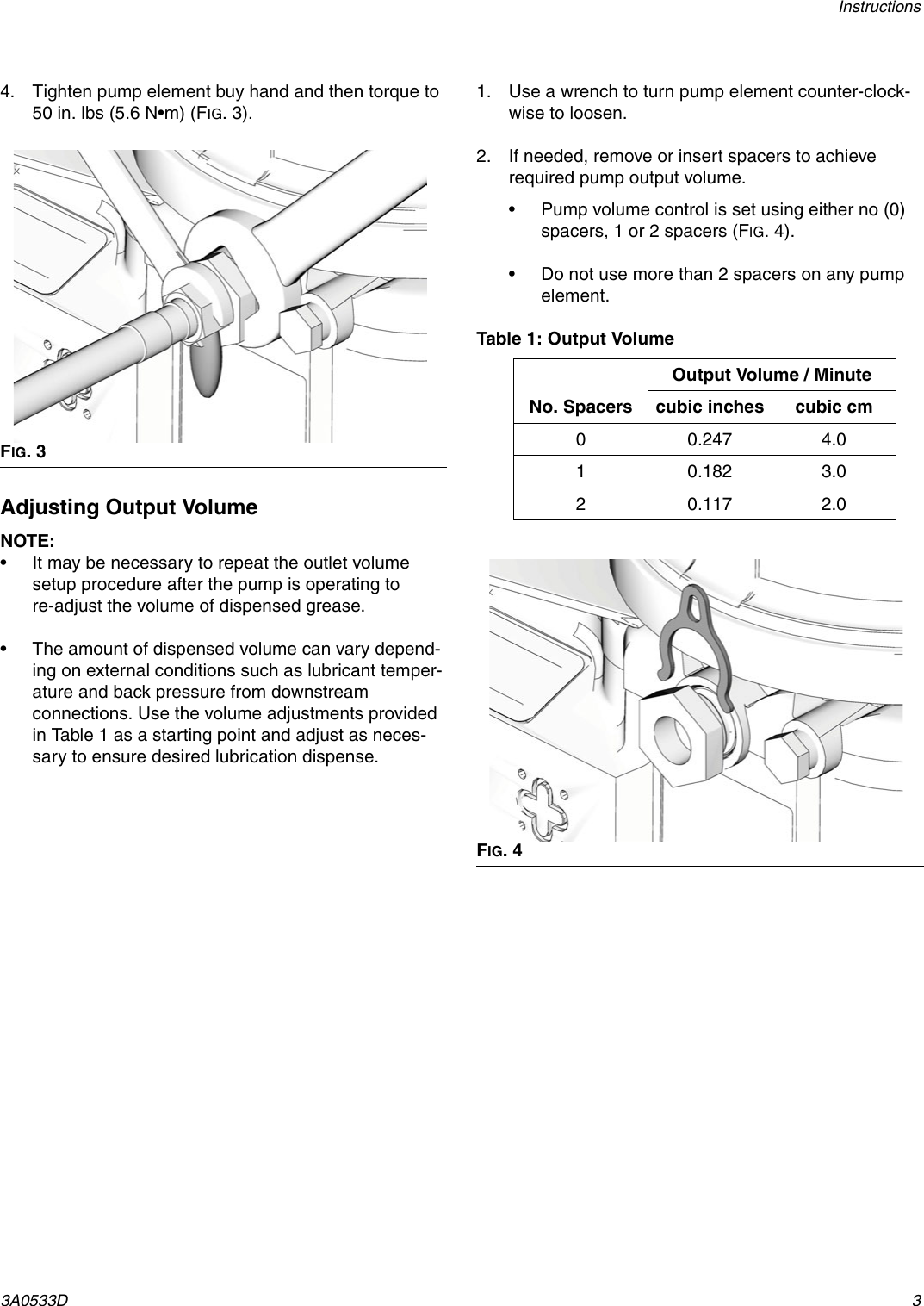 Instructions

4. Tighten pump element buy hand and then torque to 50 in. lbs (5.6 N•m) (FIG. 3).

FIG. 3

Adjusting Output Volume

NOTE:

• It may be necessary to repeat the outlet volume setup procedure after the pump is operating to re-adjust the volume of dispensed grease.

• The amount of dispensed volume can vary depending on external conditions such as lubricant temperature and back pressure from downstream connections. Use the volume adjustments provided in Table 1 as a starting point and adjust as necessary to ensure desired lubrication dispense.

1. Use a wrench to turn pump element counter-clockwise to loosen.

2. If needed, remove or insert spacers to achieve required pump output volume.

• Pump volume control is set using either no (0) spacers, 1 or 2 spacers (FIG. 4).

• Do not use more than 2 spacers on any pump element.

Table 1: Output Volume

| No. Spacers | Output Volume / Minute cubic inches | Output Volume / Minute cubic cm |
|---|---|---|
| 0 | 0.247 | 4.0 |
| 1 | 0.182 | 3.0 |
| 2 | 0.117 | 2.0 |

FIG. 4

3A0533D

3