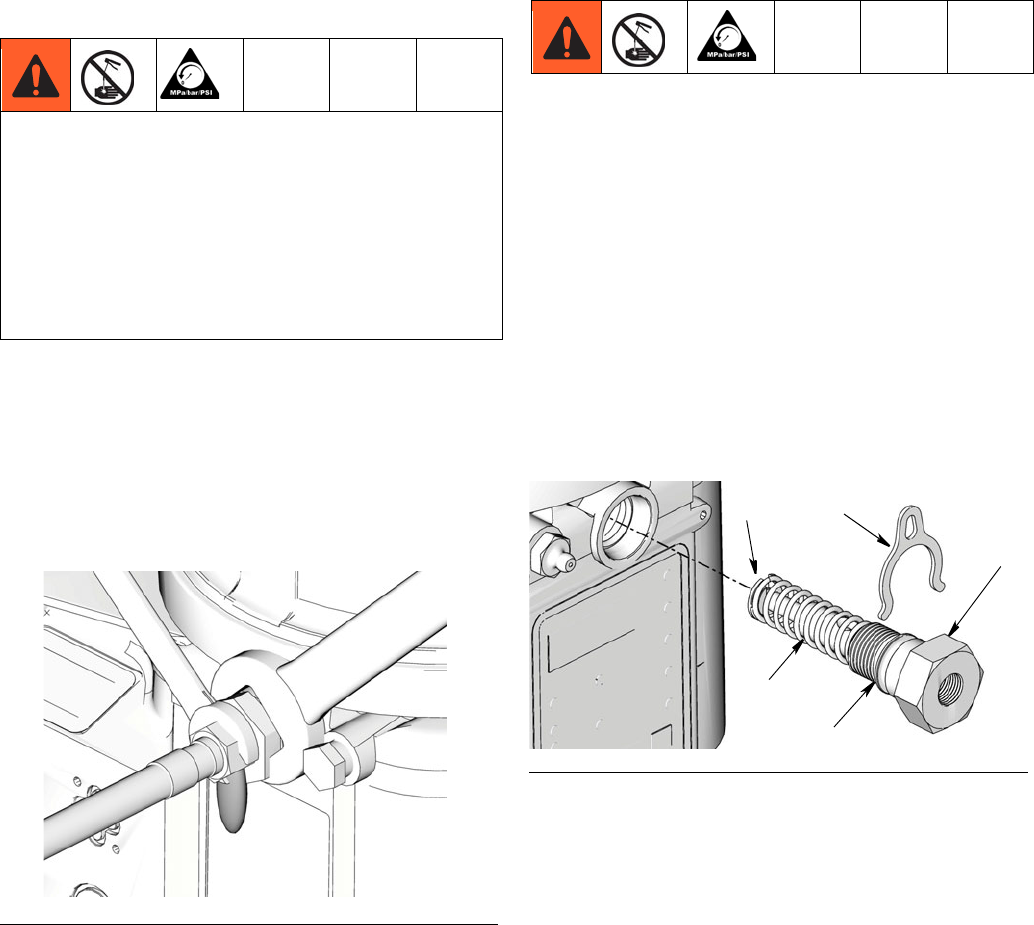 MPa/bar/PSI

MPa/bar/PSI