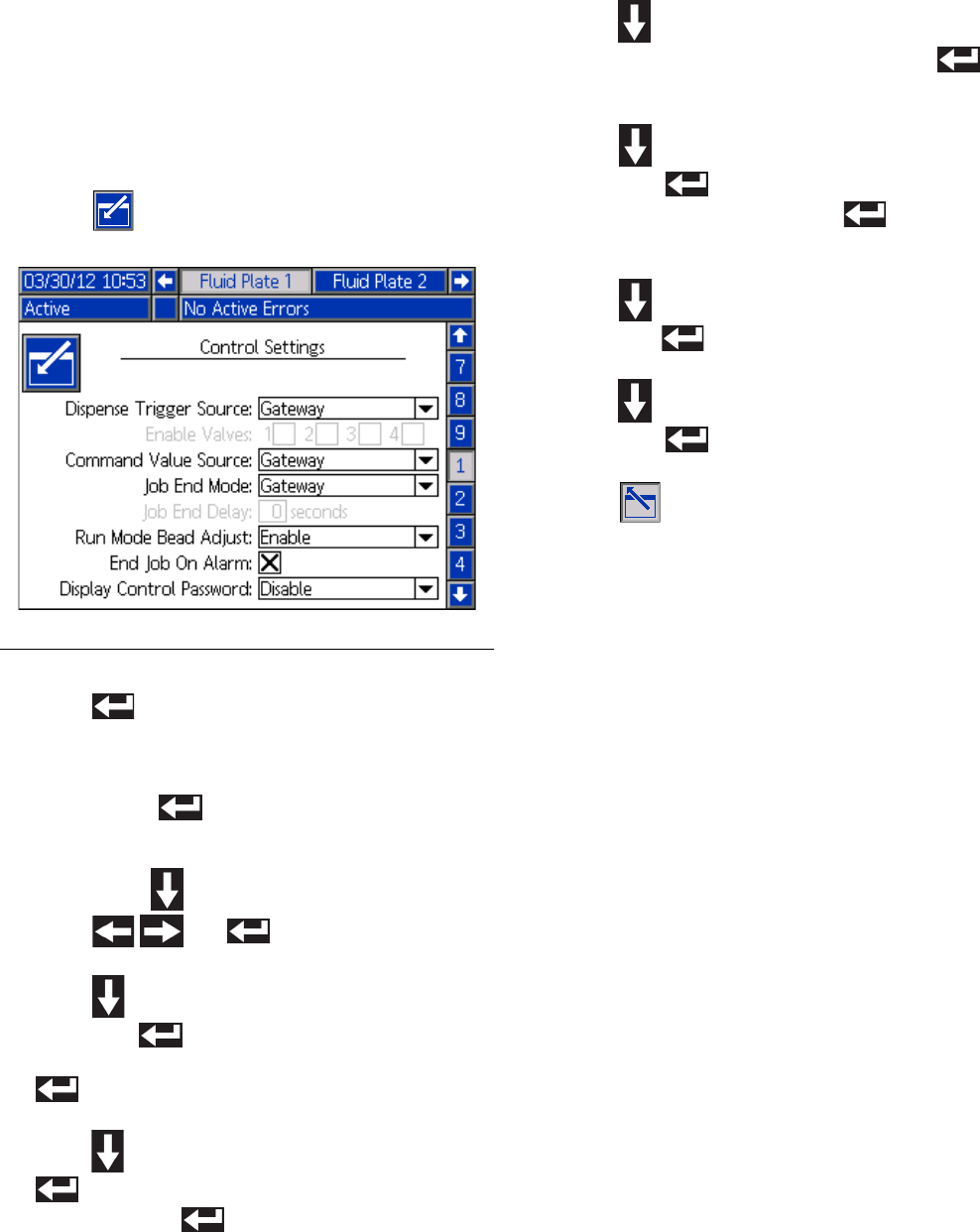 03/30/12 10:53

Fluid Plate 1

Fluid Plate 2

Active

No Active Errors

Control Settings

Dispense Trigger Source: Gateway

Enable Valves: 1 2 3 4

Command Value Source: Gateway

Job End Mode: Gateway

Job End Delay: 0 seconds

Run Mode Bead Adjust: Enable

End Job On Alarm:

Display Control Password: Disable

7
8
9
1
2
3
4