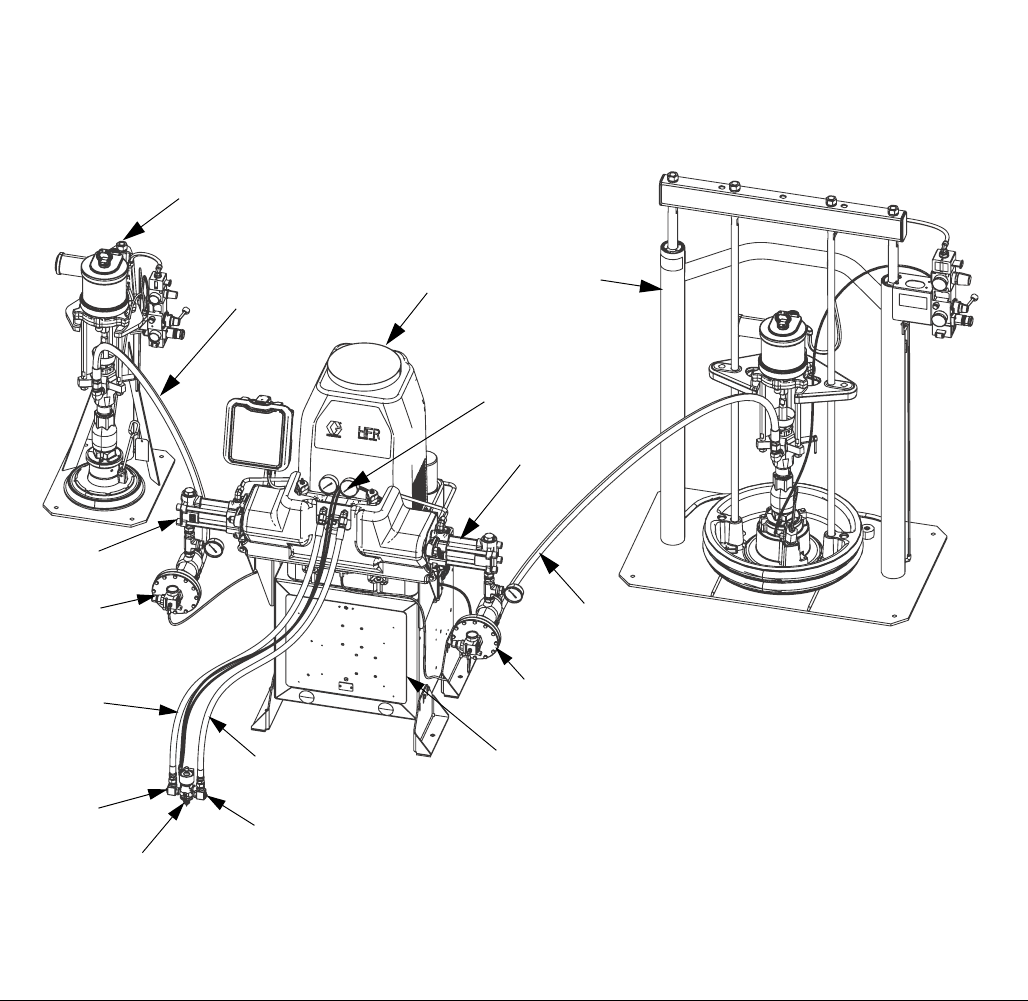 HFR