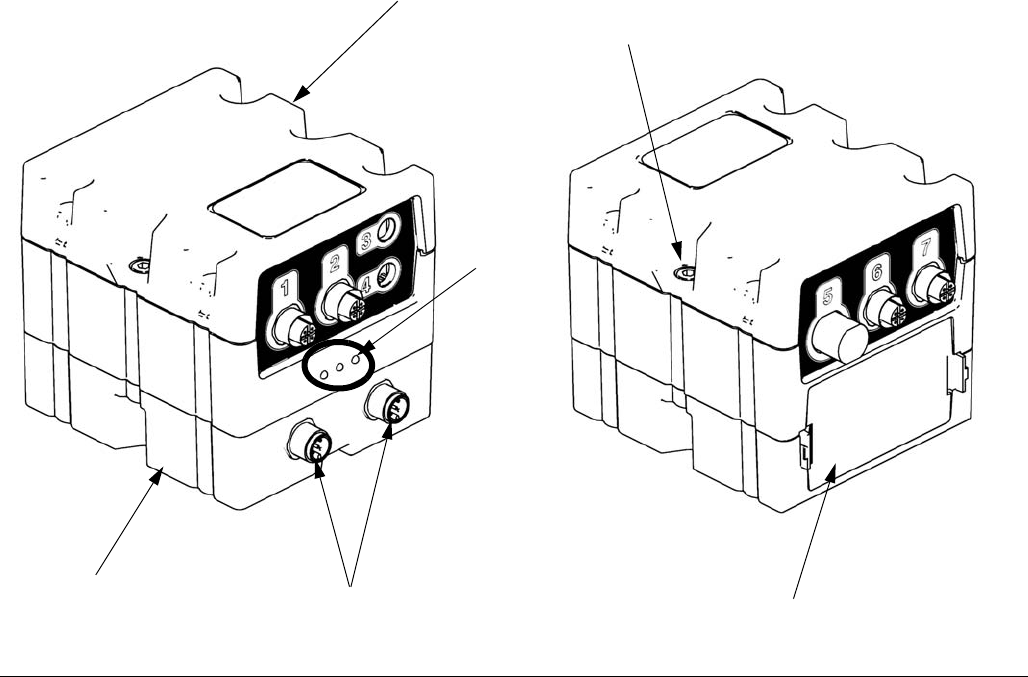 1
2
3
4
5
6
7