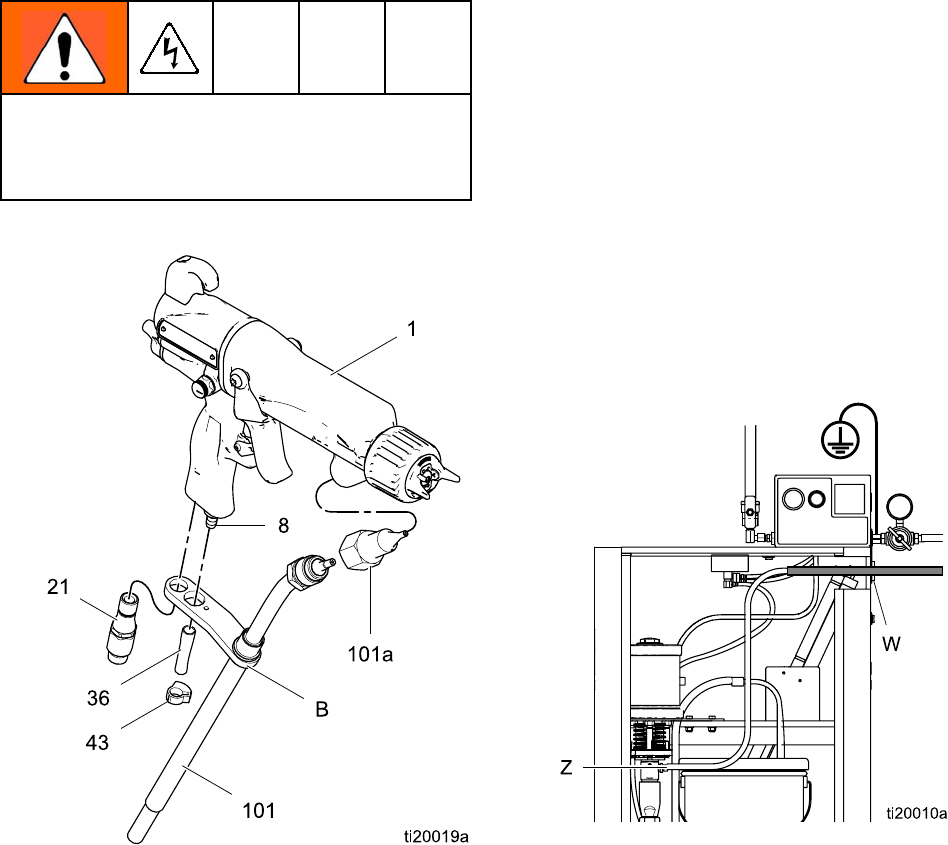 1

8

21

101a

36

B

43

101

ti20019a

W

Z

ti20010a