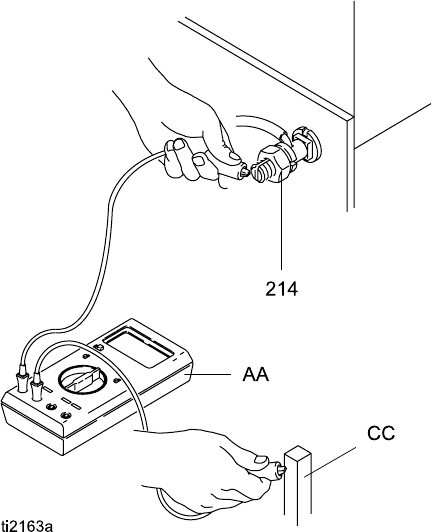 214

AA

CC

ti2163a