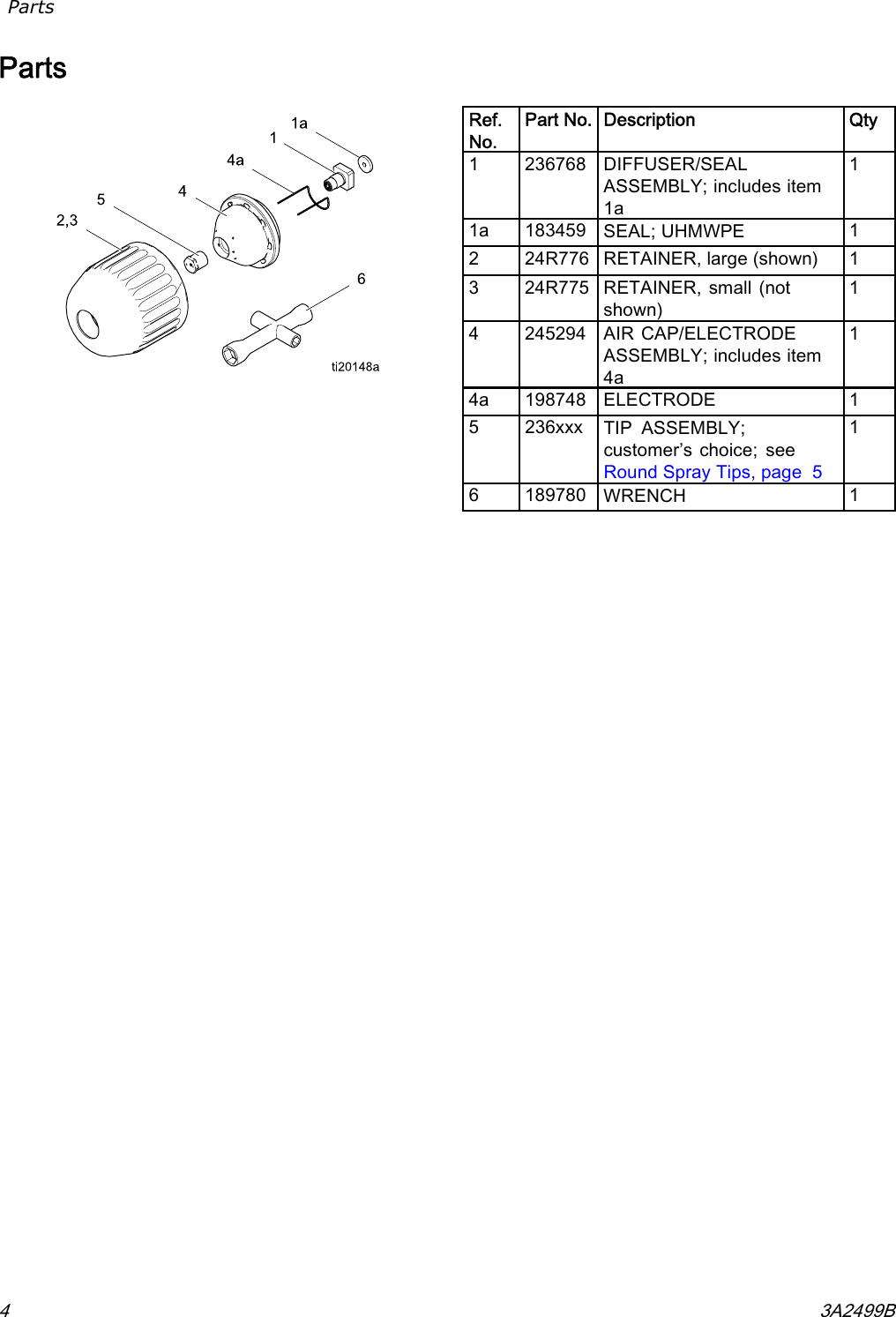 Parts

Parts

1a
1
4a
4
5
2,3
6
ti20148a

| Ref. No. | Part No. | Description | Qty |
|---|---|---|---|
| 1 | 236768 | DIFFUSER/SEAL ASSEMBLY; includes item 1a | 1 |
| 1a | 183459 | SEAL; UHMWPE | 1 |
| 2 | 24R776 | RETAINER, large (shown) | 1 |
| 3 | 24R775 | RETAINER, small (not shown) | 1 |
| 4 | 245294 | AIR CAP/ELECTRODE ASSEMBLY; includes item 4a | 1 |
| 4a | 198748 | ELECTRODE | 1 |
| 5 | 236xxx | TIP ASSEMBLY; customer's choice; see Round Spray Tips, page 5 | 1 |
| 6 | 189780 | WRENCH | 1 |

4

3A2499B