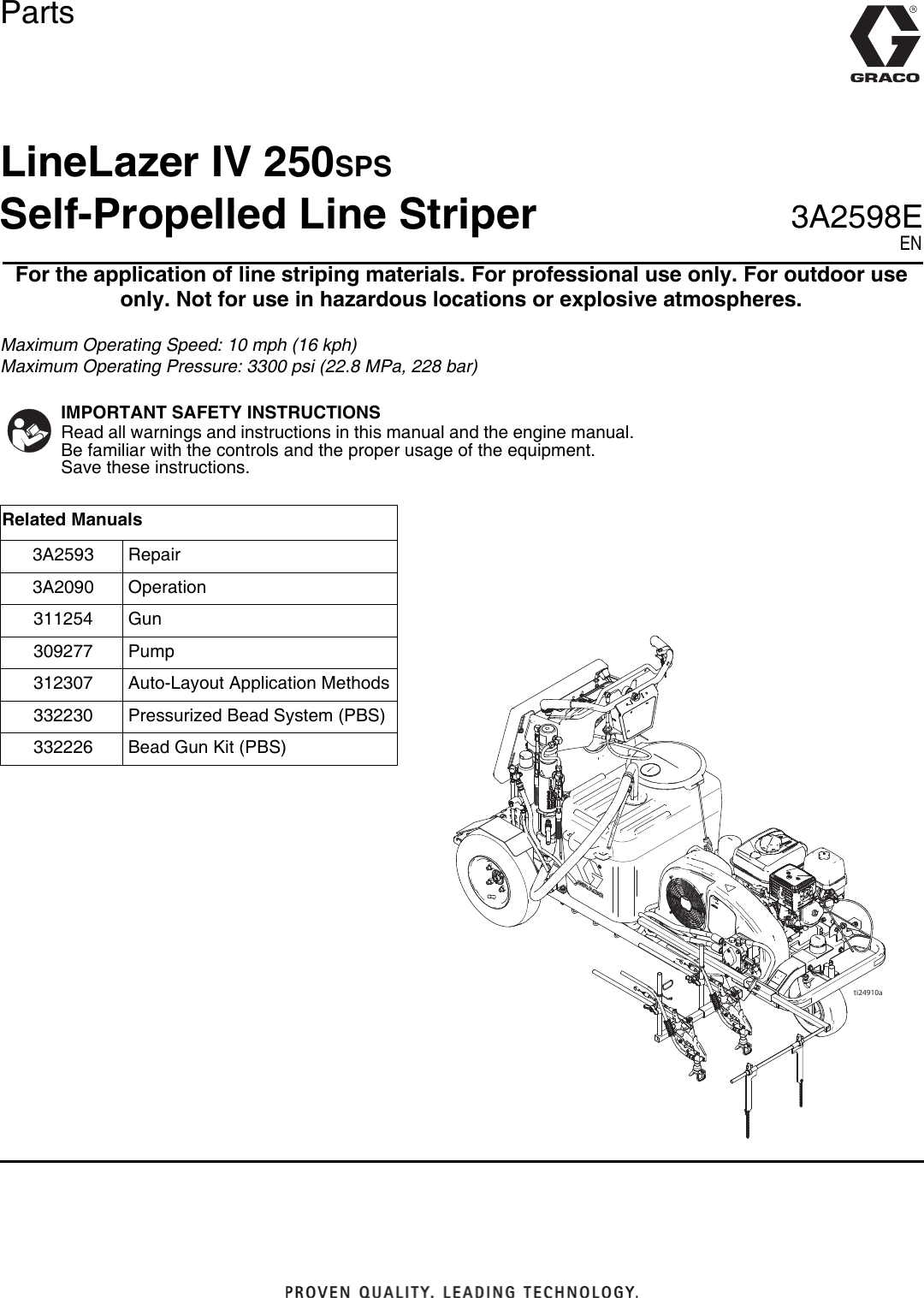 Parts

GRACO

LineLazer IV 250SPS
Self-Propelled Line Striper

3A2598E
EN

For the application of line striping materials. For professional use only. For outdoor use only. Not for use in hazardous locations or explosive atmospheres.

Maximum Operating Speed: 10 mph (16 kph)
Maximum Operating Pressure: 3300 psi (22.8 MPa, 228 bar)

IMPORTANT SAFETY INSTRUCTIONS
Read all warnings and instructions in this manual and the engine manual. Be familiar with the controls and the proper usage of the equipment. Save these instructions.

| Related Manuals | |
|---|---|
| 3A2593 | Repair |
| 3A2090 | Operation |
| 311254 | Gun |
| 309277 | Pump |
| 312307 | Auto-Layout Application Methods |
| 332230 | Pressurized Bead System (PBS) |
| 332226 | Bead Gun Kit (PBS) |

ti24910a

PROVEN QUALITY. LEADING TECHNOLOGY.