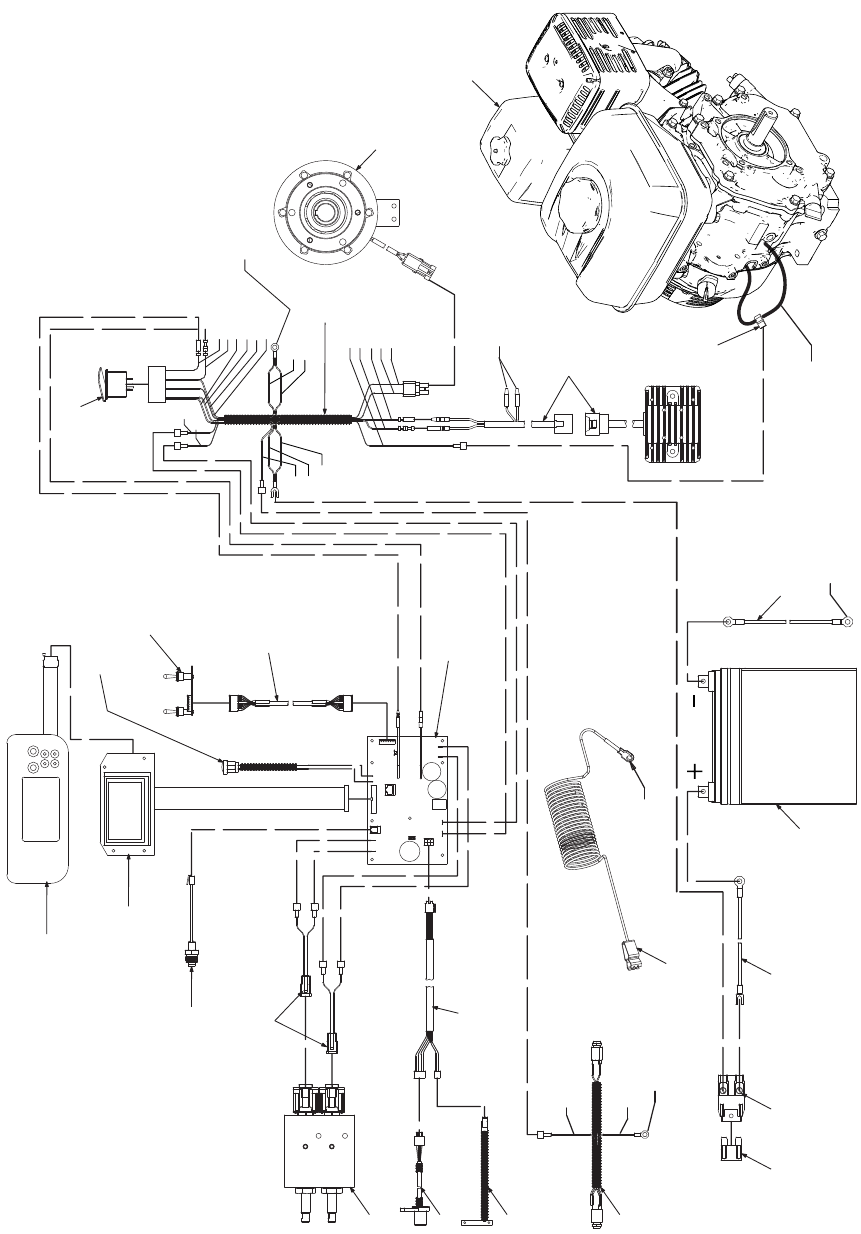 −
+