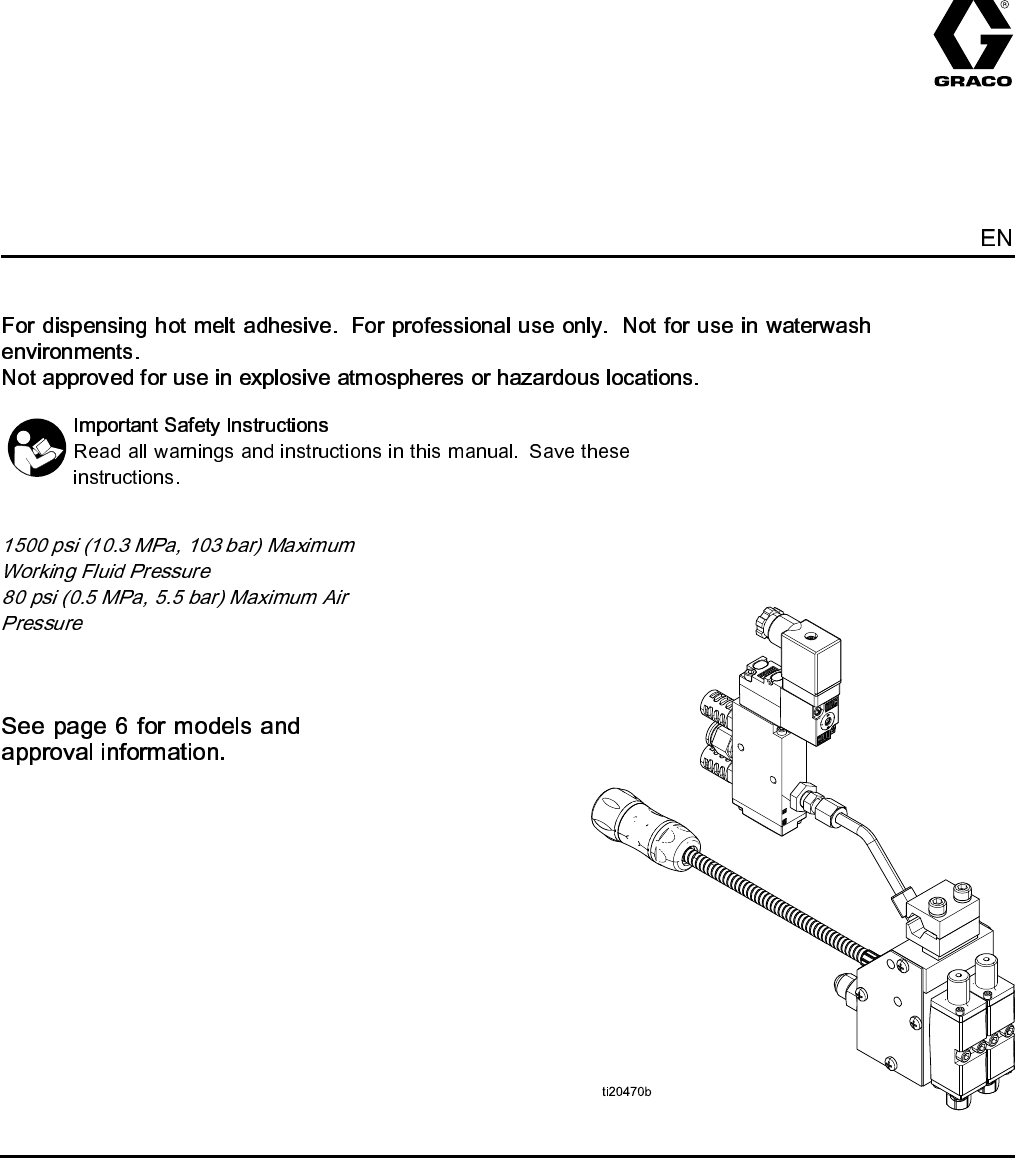 GRACO

EN

For dispensing hot melt adhesive. For professional use only. Not for use in waterwash environments.
Not approved for use in explosive atmospheres or hazardous locations.

Important Safety Instructions
Read all warnings and instructions in this manual. Save these instructions.

1500 psi (10.3 MPa, 103 bar) Maximum Working Fluid Pressure
80 psi (0.5 MPa, 5.5 bar) Maximum Air Pressure

See page 6 for models and approval information.

ti20470b