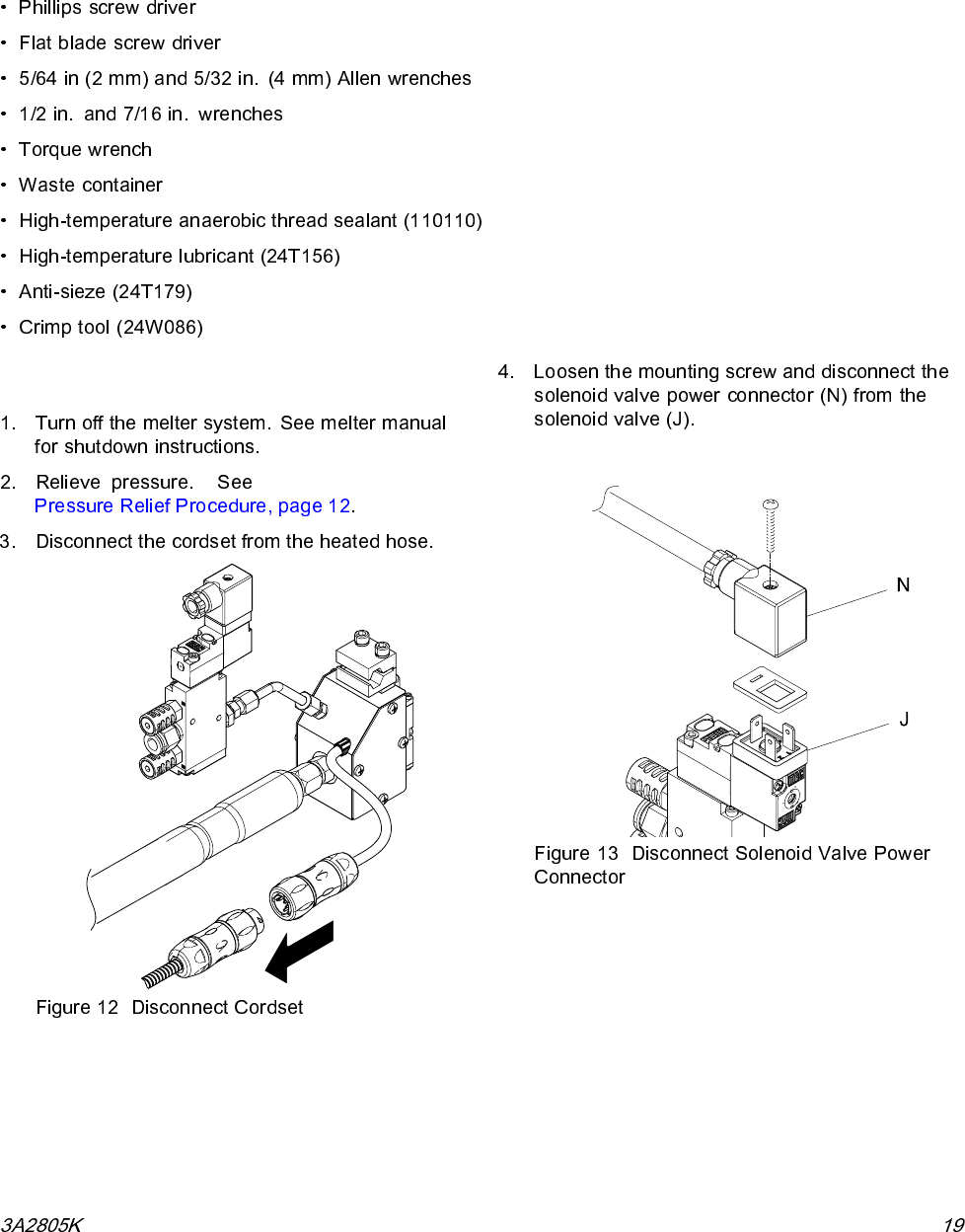 • Phillips screw driver

• Flat blade screw driver

• 5/64 in (2 mm) and 5/32 in. (4 mm) Allen wrenches

• 1/2 in. and 7/16 in. wrenches

• Torque wrench

• Waste container

• High-temperature anaerobic thread sealant (110110)

• High-temperature lubricant (24T156)

• Anti-sieze (24T179)

• Crimp tool (24W086)

1. Turn off the melter system. See melter manual for shutdown instructions.

2. Relieve pressure. See Pressure Relief Procedure, page 12.

3. Disconnect the cordset from the heated hose.

Figure 12 Disconnect Cordset

4. Loosen the mounting screw and disconnect the solenoid valve power connector (N) from the solenoid valve (J).

N

J

Figure 13 Disconnect Solenoid Valve Power Connector

3A2805K

19