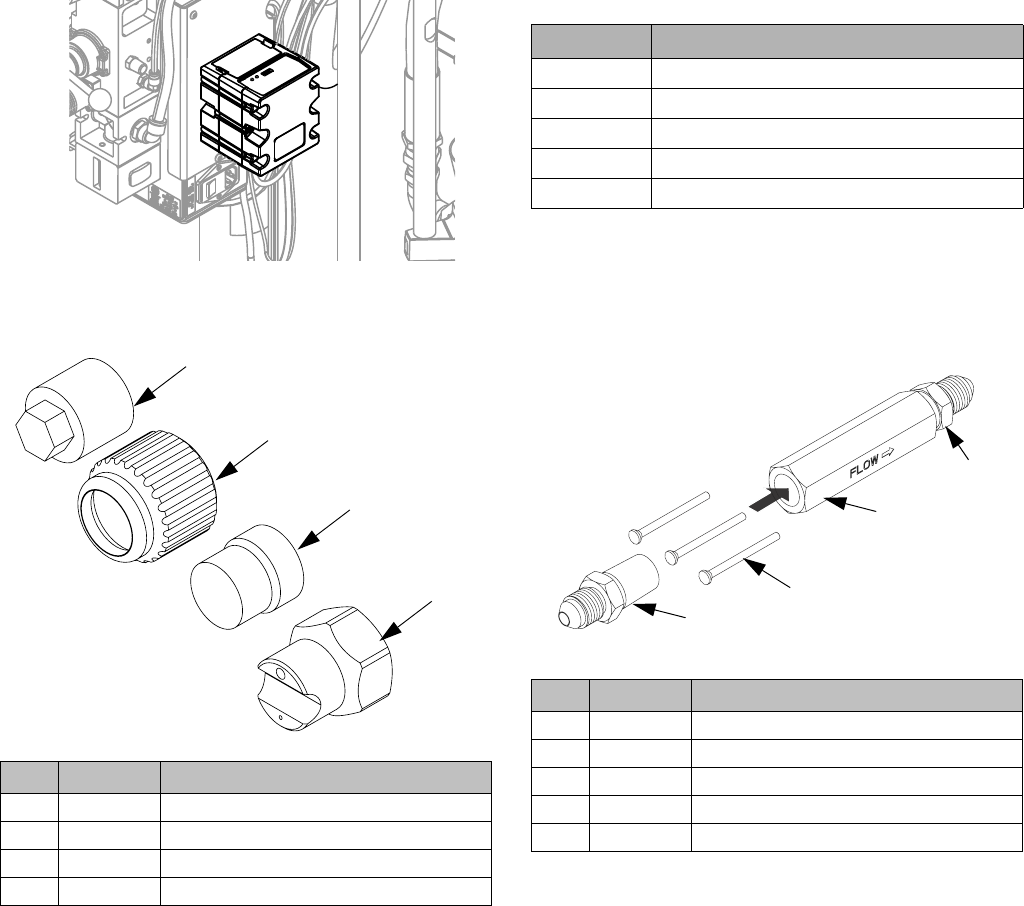 FLOW ⇨