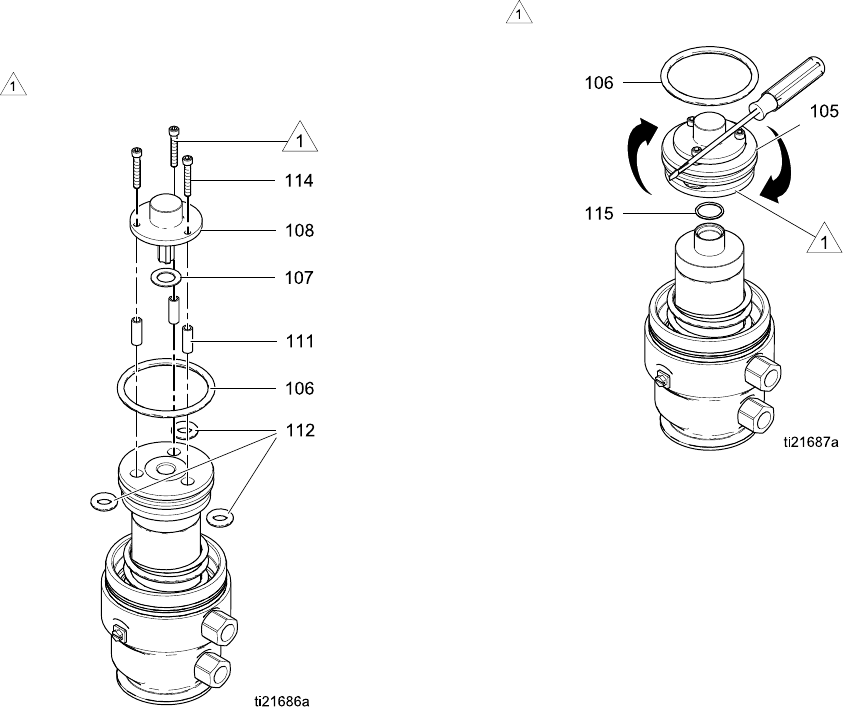 1

1

114

108

107

111

106

112

ti21686a

1

106

105

115

1

ti21687a