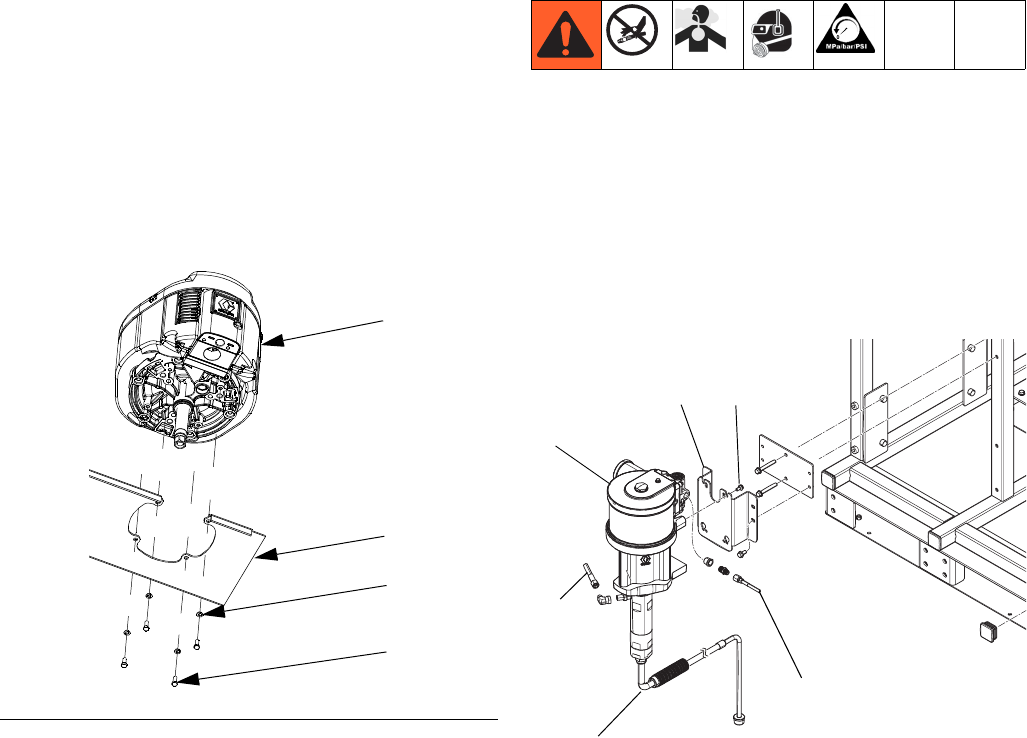 MPa/bar/PSI