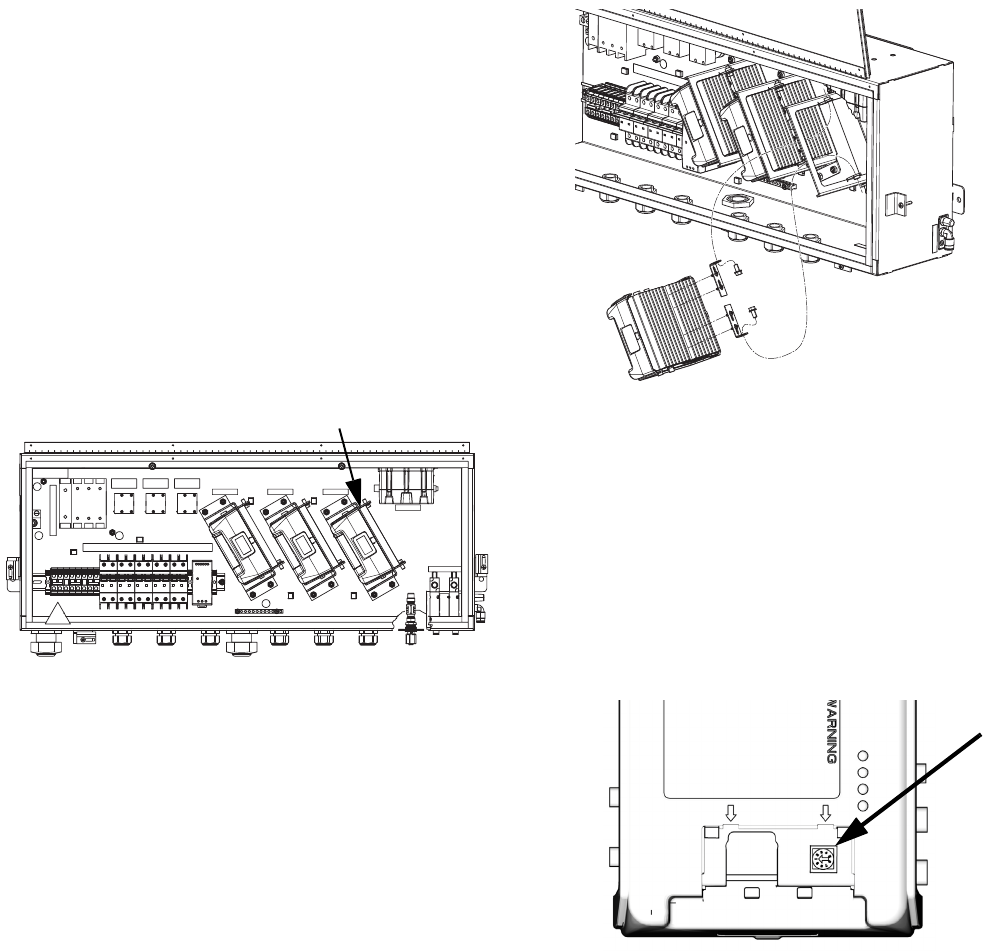 WARNING