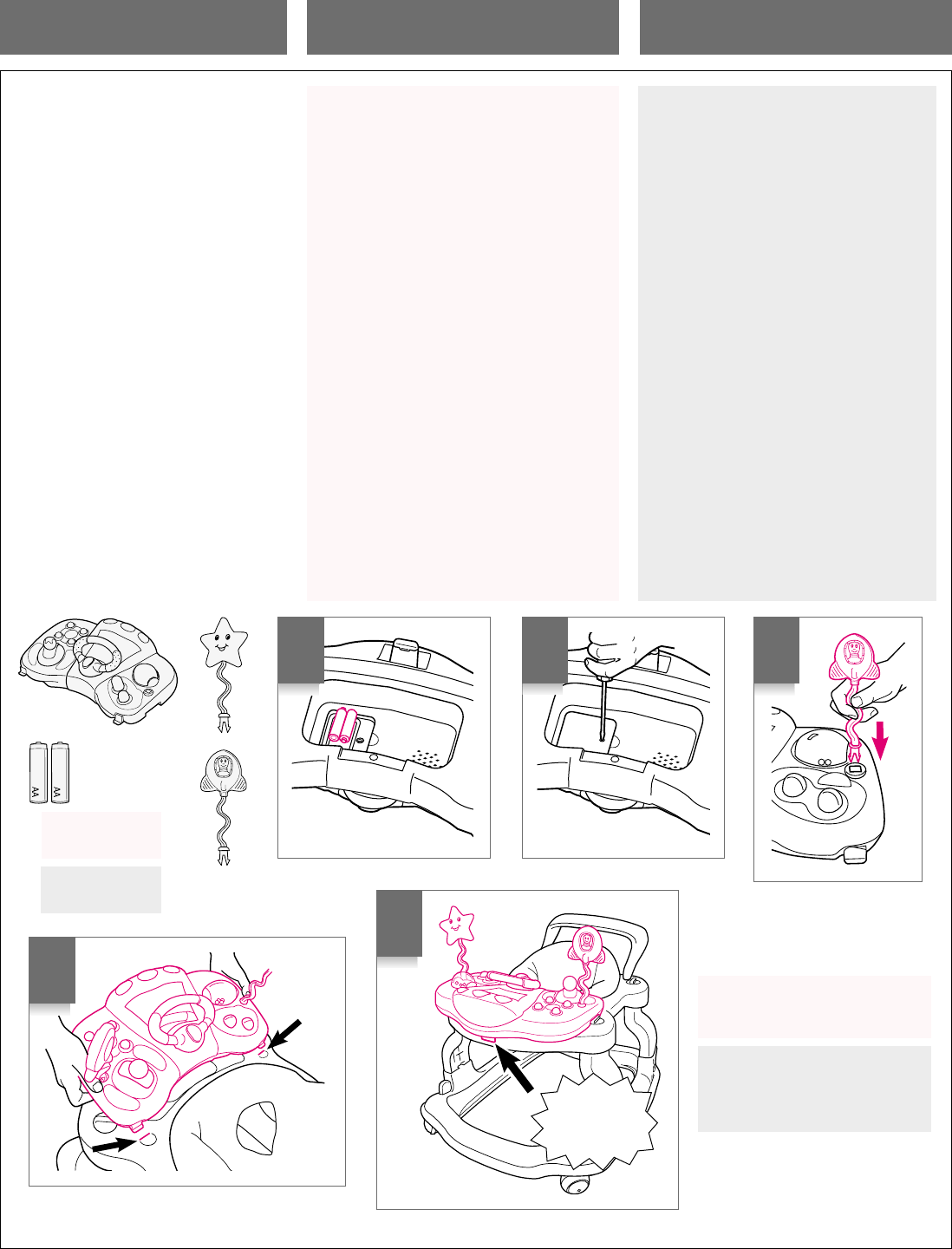 AA
AA