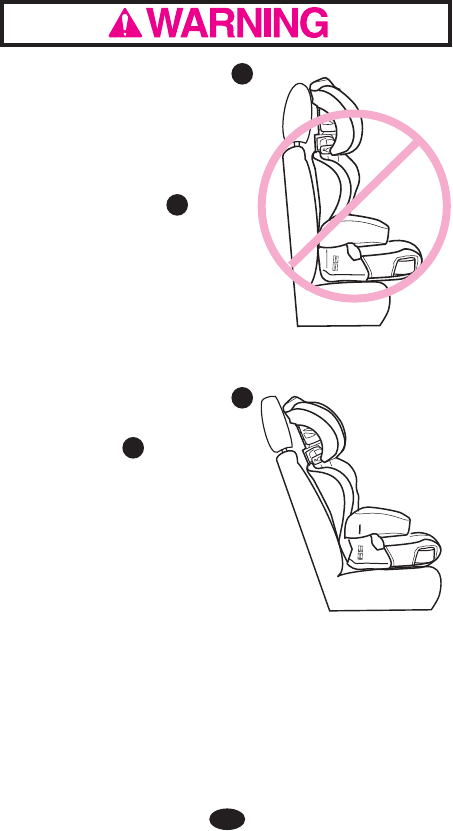 WARNING