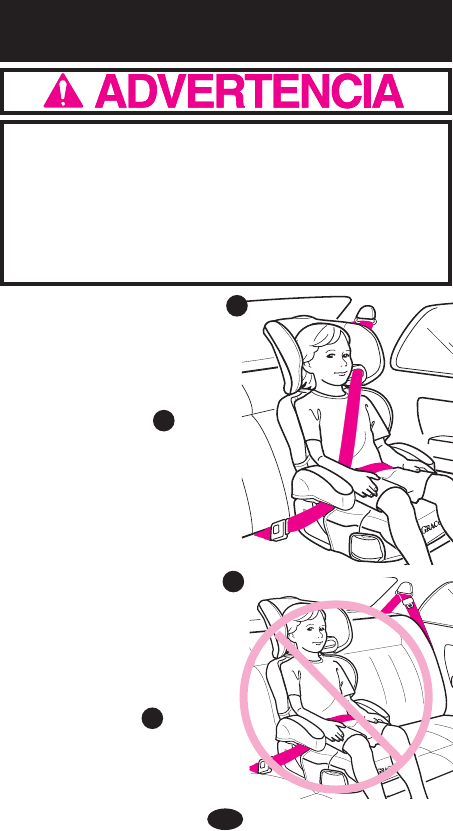 ADVERTENCIA

GRACO