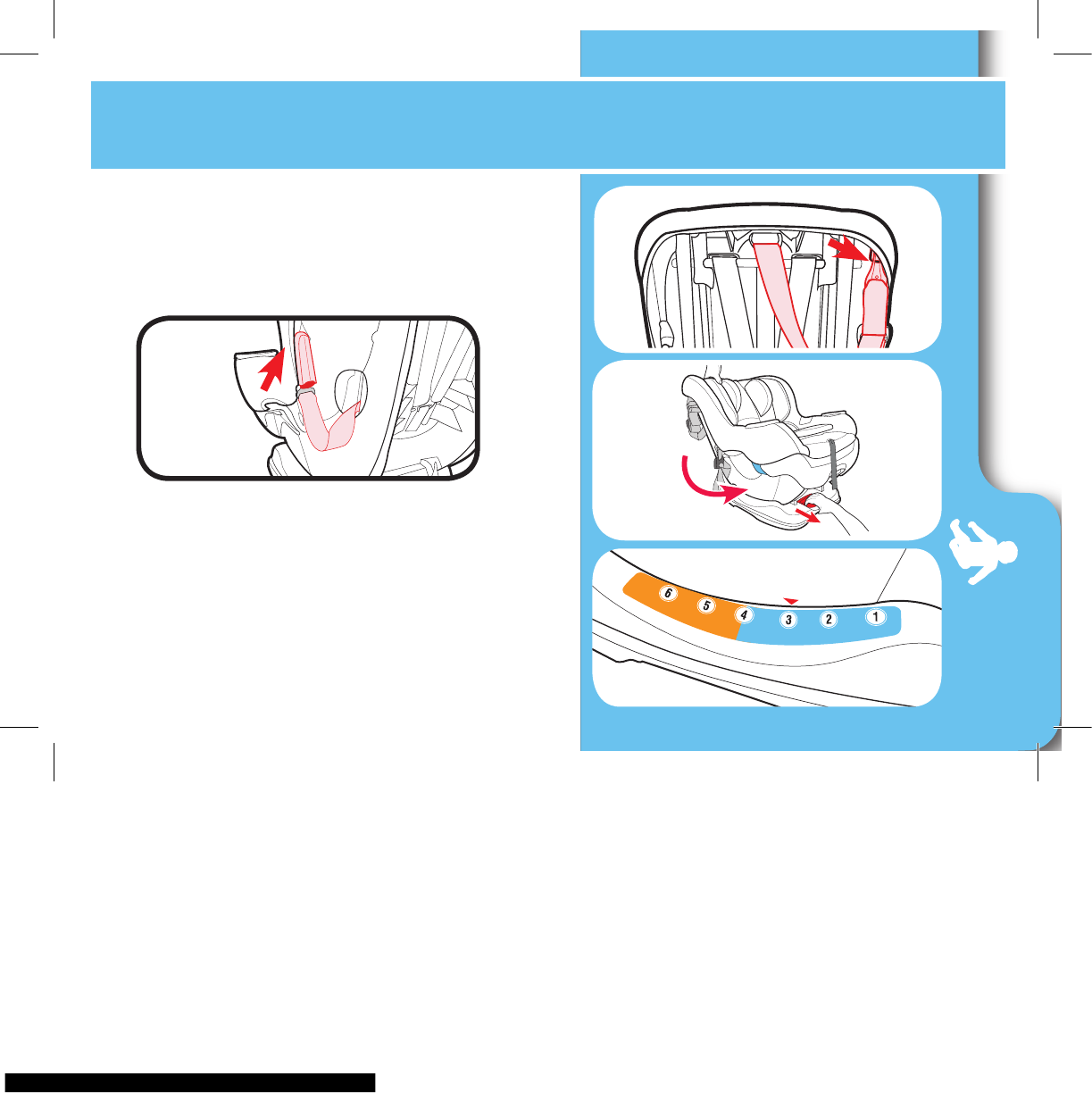 6 5 4 3 2 1