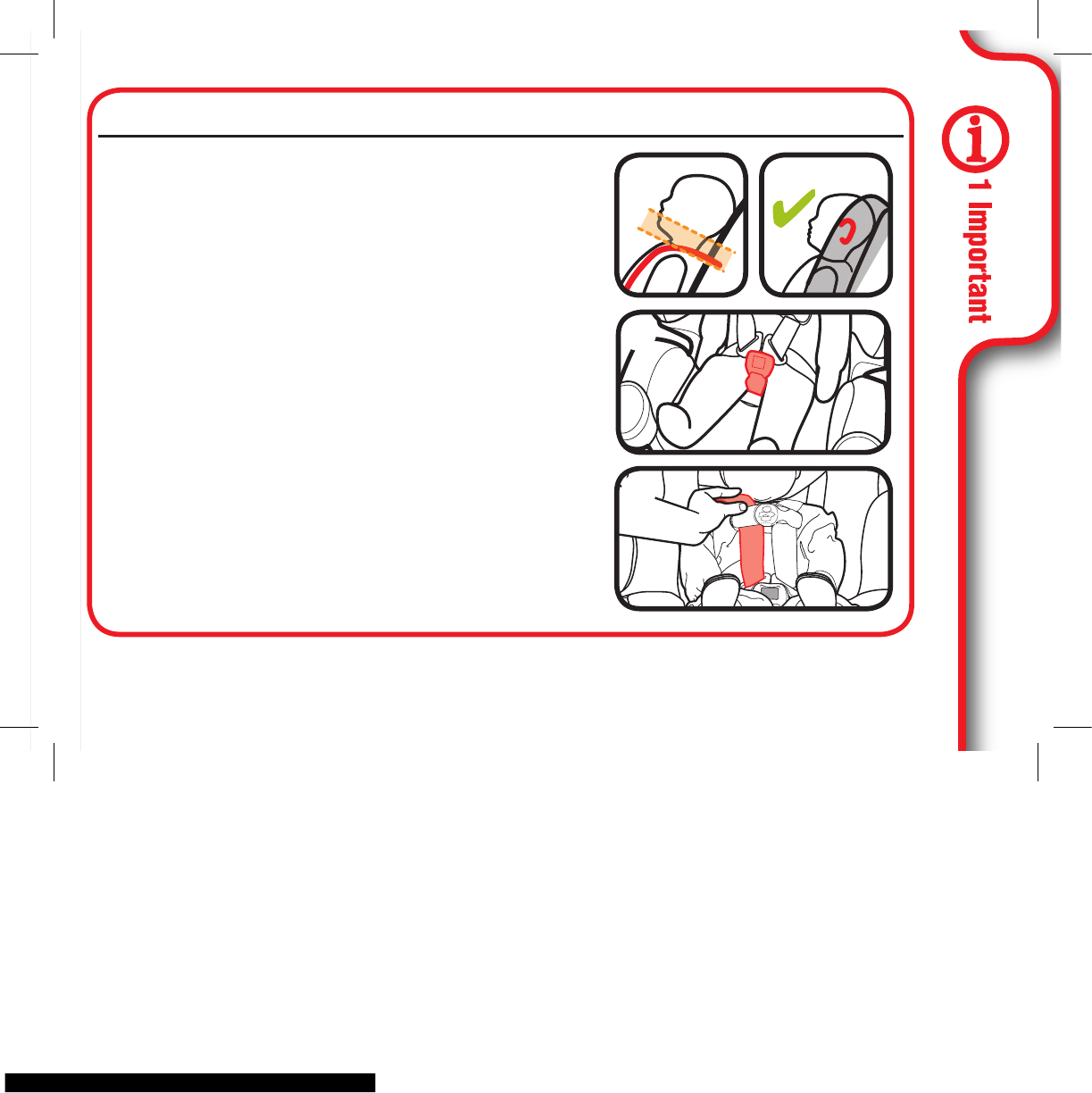 1 Important