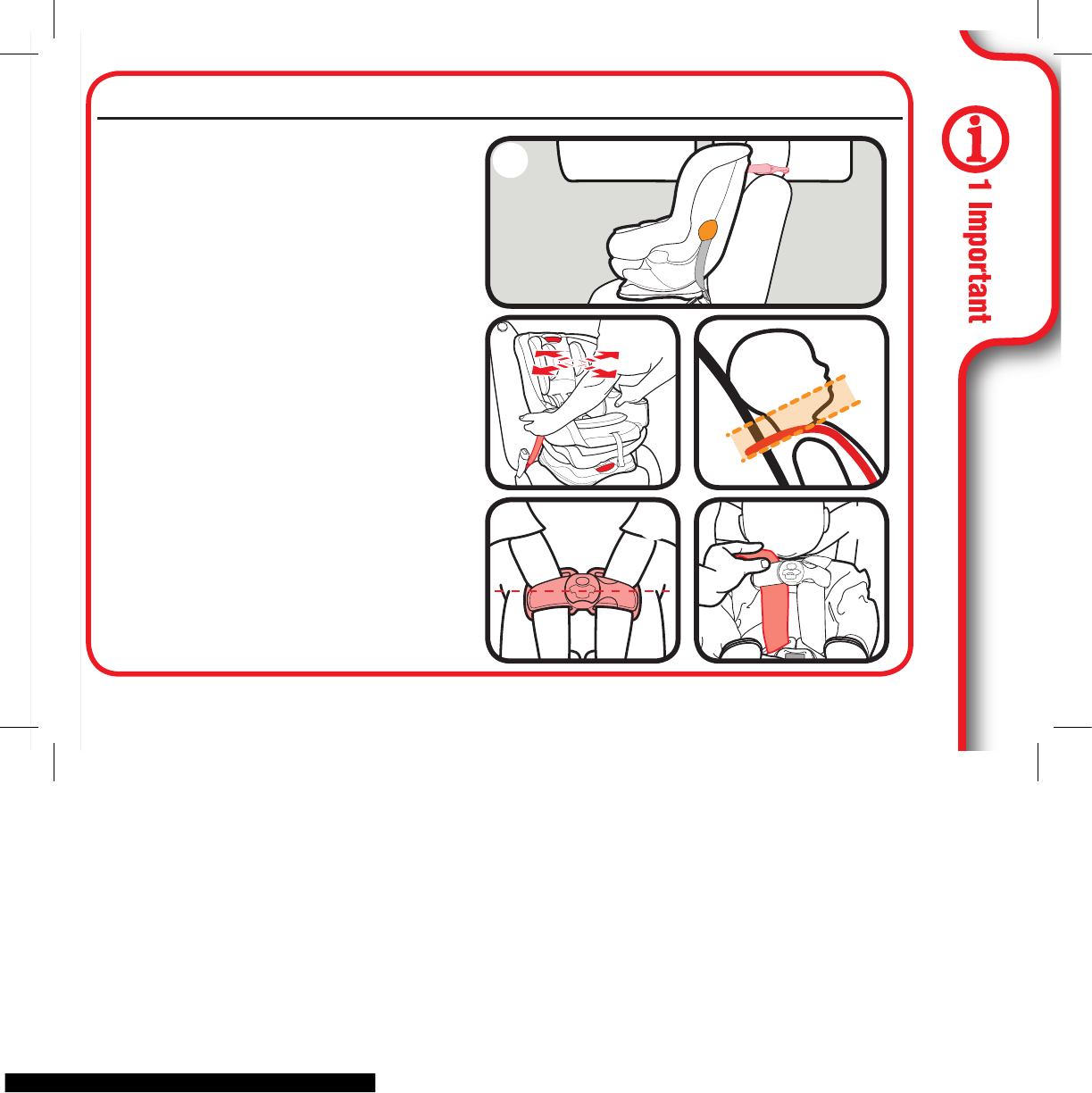 1 Important