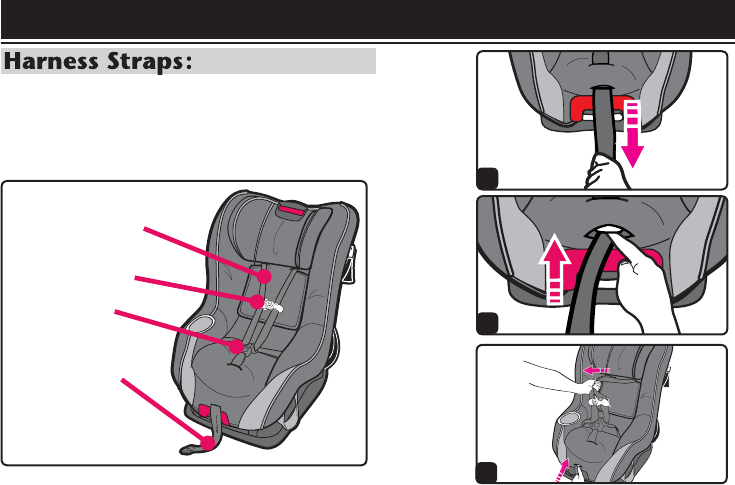 Harness Straps: