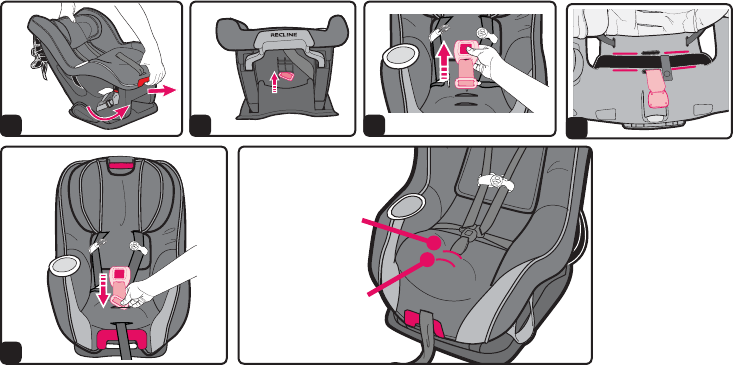 RECLINE