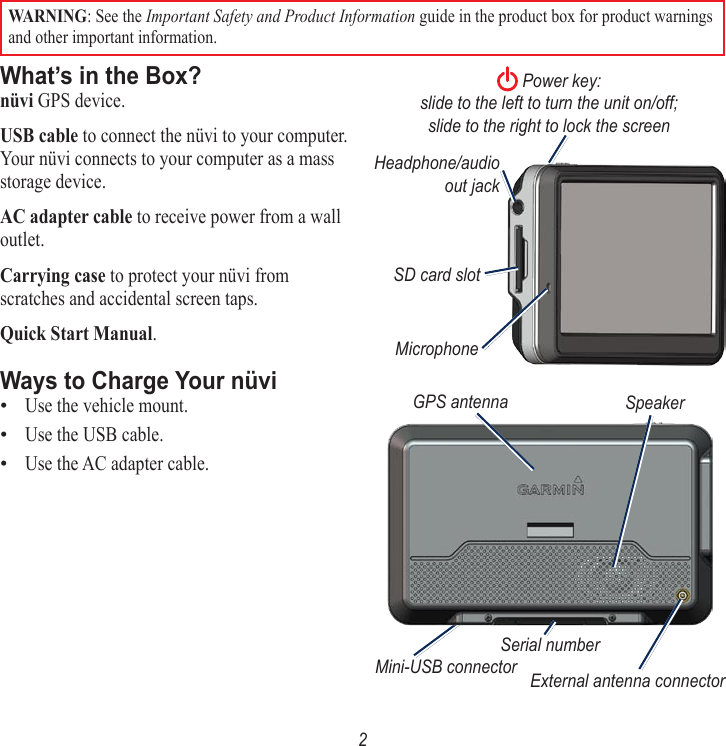 WARNING: See the Important Safety and Product Information guide in the product box for product warnings and other important information.

What's in the Box?

nüvi GPS device.

USB cable to connect the nüvi to your computer. Your nüvi connects to your computer as a mass storage device.

AC adapter cable to receive power from a wall outlet.

Carrying case to protect your nüvi from scratches and accidental screen taps.

Quick Start Manual.

Ways to Charge Your nüvi

• Use the vehicle mount.
• Use the USB cable.
• Use the AC adapter cable.

Power key: slide to the left to turn the unit on/off; slide to the right to lock the screen

Headphone/audio out jack

SD card slot

Microphone

GPS antenna

Speaker

GARMIN

Serial number

Mini-USB connector

External antenna connector

2