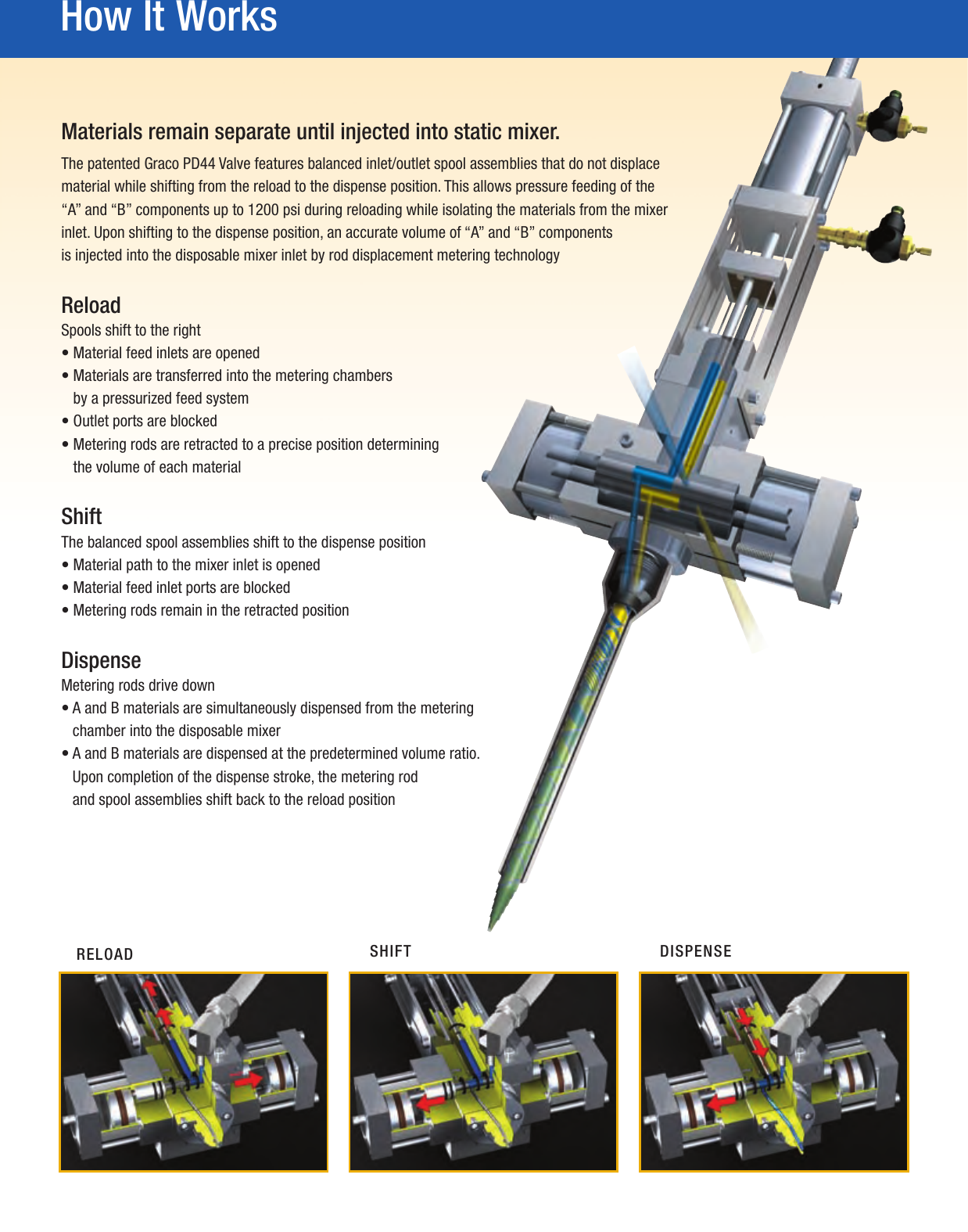 How It Works

Materials remain separate until injected into static mixer.

The patented Graco PD44 Valve features balanced inlet/outlet spool assemblies that do not displace material while shifting from the reload to the dispense position. This allows pressure feeding of the “A” and “B” components up to 1200 psi during reloading while isolating the materials from the mixer inlet. Upon shifting to the dispense position, an accurate volume of “A” and “B” components is injected into the disposable mixer inlet by rod displacement metering technology

Reload
Spools shift to the right
• Material feed inlets are opened
• Materials are transferred into the metering chambers by a pressurized feed system
• Outlet ports are blocked
• Metering rods are retracted to a precise position determining the volume of each material

Shift
The balanced spool assemblies shift to the dispense position
• Material path to the mixer inlet is opened
• Material feed inlet ports are blocked
• Metering rods remain in the retracted position

Dispense
Metering rods drive down
• A and B materials are simultaneously dispensed from the metering chamber into the disposable mixer
• A and B materials are dispensed at the predetermined volume ratio. Upon completion of the dispense stroke, the metering rod and spool assemblies shift back to the reload position

RELOAD

SHIFT

DISPENSE