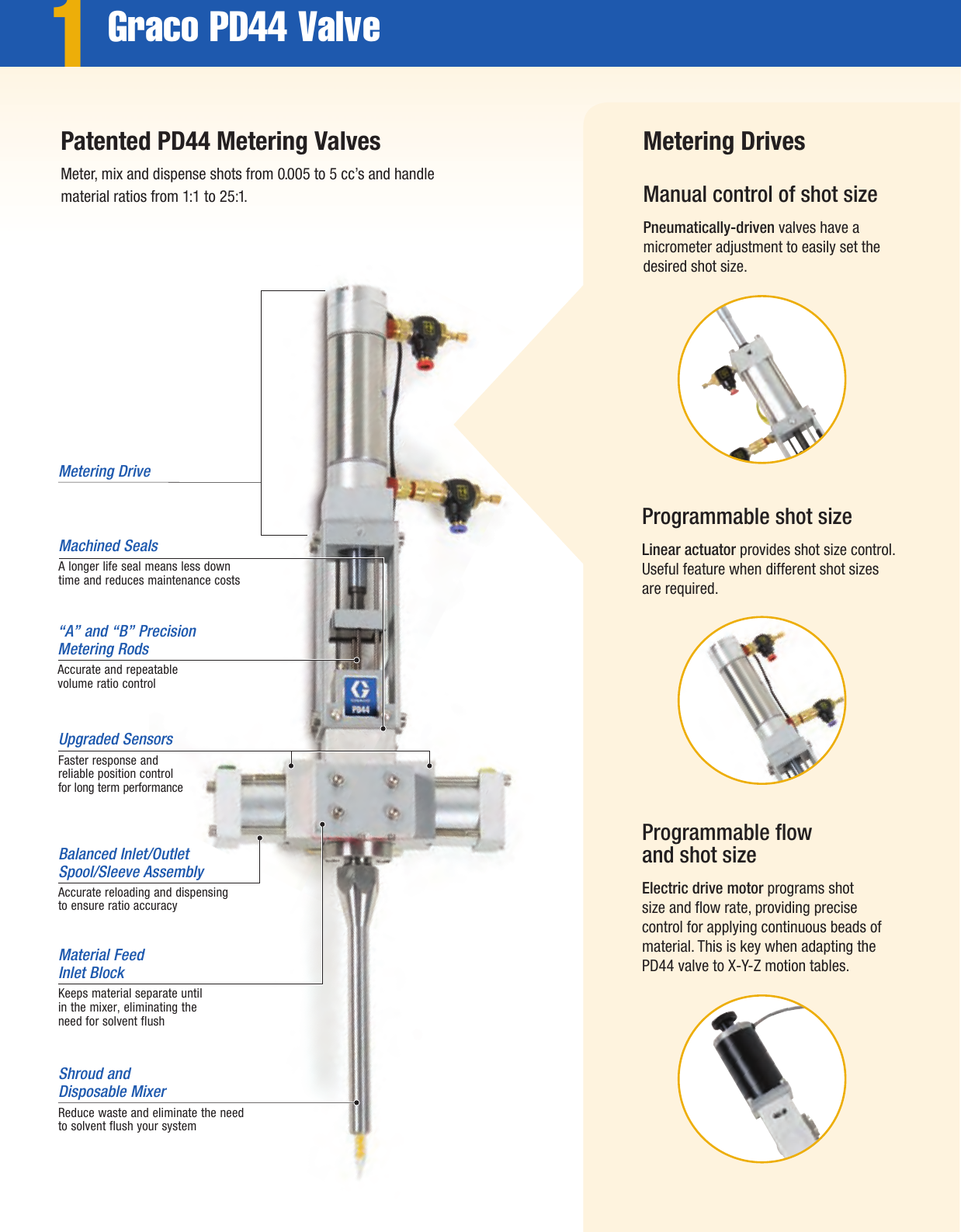 1 Graco PD44 Valve

Patented PD44 Metering Valves

Meter, mix and dispense shots from 0.005 to 5 cc's and handle material ratios from 1:1 to 25:1.

Metering Drive

Machined Seals

A longer life seal means less down time and reduces maintenance costs

"A" and "B" Precision Metering Rods

Accurate and repeatable volume ratio control

Upgraded Sensors

Faster response and reliable position control for long term performance

Balanced Inlet/Outlet Spool/Sleeve Assembly

Accurate reloading and dispensing to ensure ratio accuracy

Material Feed Inlet Block

Keeps material separate until in the mixer, eliminating the need for solvent flush

Shroud and Disposable Mixer

Reduce waste and eliminate the need to solvent flush your system

PD44

Metering Drives

Manual control of shot size

Pneumatically-driven valves have a micrometer adjustment to easily set the desired shot size.

Programmable shot size

Linear actuator provides shot size control. Useful feature when different shot sizes are required.

Programmable flow and shot size

Electric drive motor programs shot size and flow rate, providing precise control for applying continuous beads of material. This is key when adapting the PD44 valve to X-Y-Z motion tables.