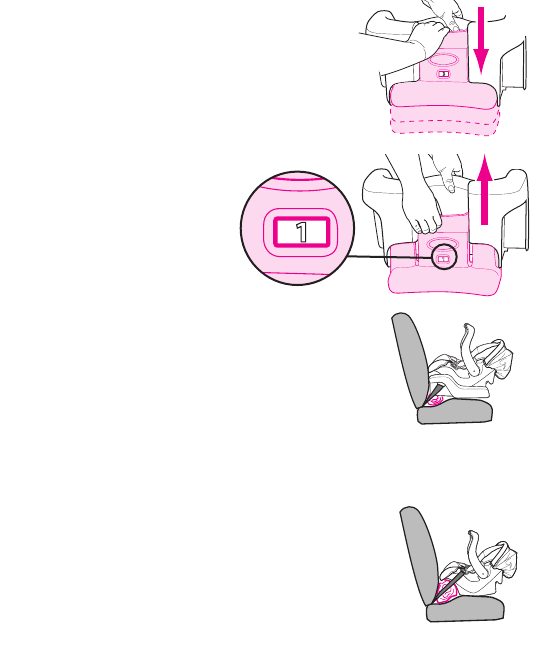 1