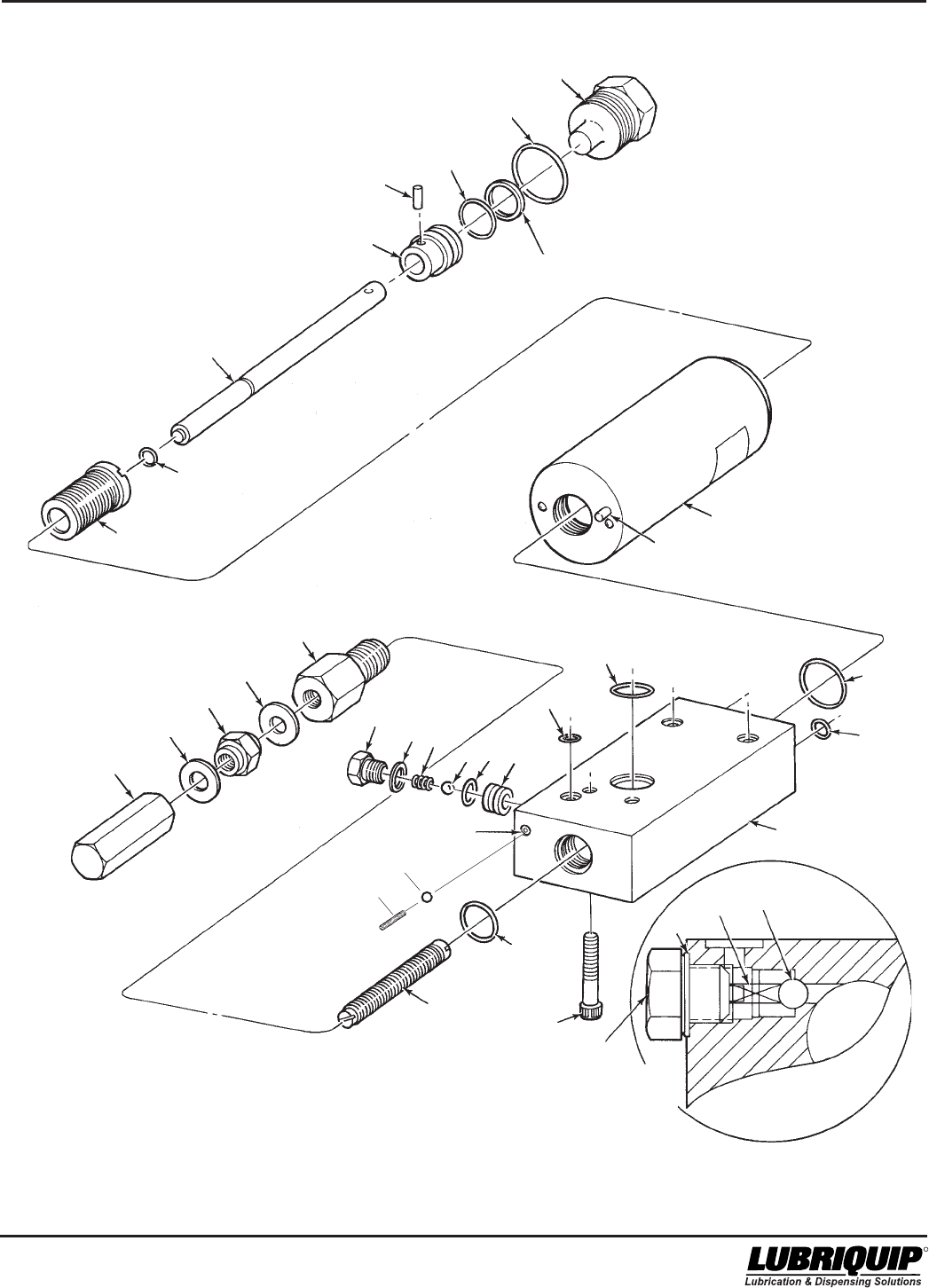 LUBRIQUIP
Lubrication & Dispensing Solutions