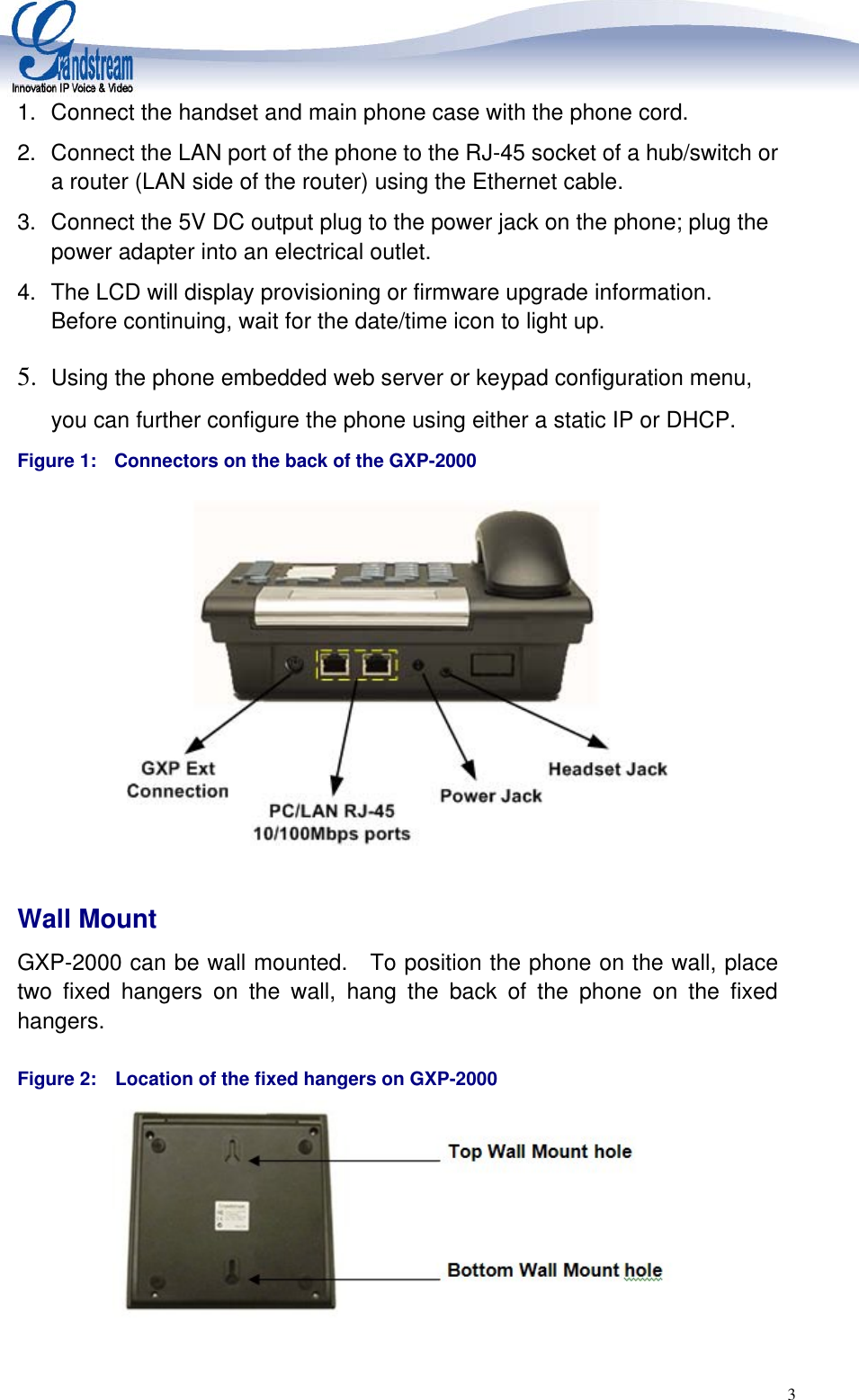 Grandstream
Innovation IP Voice & Video

1. Connect the handset and main phone case with the phone cord.

2. Connect the LAN port of the phone to the RJ-45 socket of a hub/switch or a router (LAN side of the router) using the Ethernet cable.

3. Connect the 5V DC output plug to the power jack on the phone; plug the power adapter into an electrical outlet.

4. The LCD will display provisioning or firmware upgrade information. Before continuing, wait for the date/time icon to light up.

5. Using the phone embedded web server or keypad configuration menu, you can further configure the phone using either a static IP or DHCP.

Figure 1: Connectors on the back of the GXP-2000

GXP Ext Connection
PC/LAN RJ-45 10/100Mbps ports
Power Jack
Headset Jack

Wall Mount

GXP-2000 can be wall mounted. To position the phone on the wall, place two fixed hangers on the wall, hang the back of the phone on the fixed hangers.

Figure 2: Location of the fixed hangers on GXP-2000

Top Wall Mount hole
Bottom Wall Mount hole

3