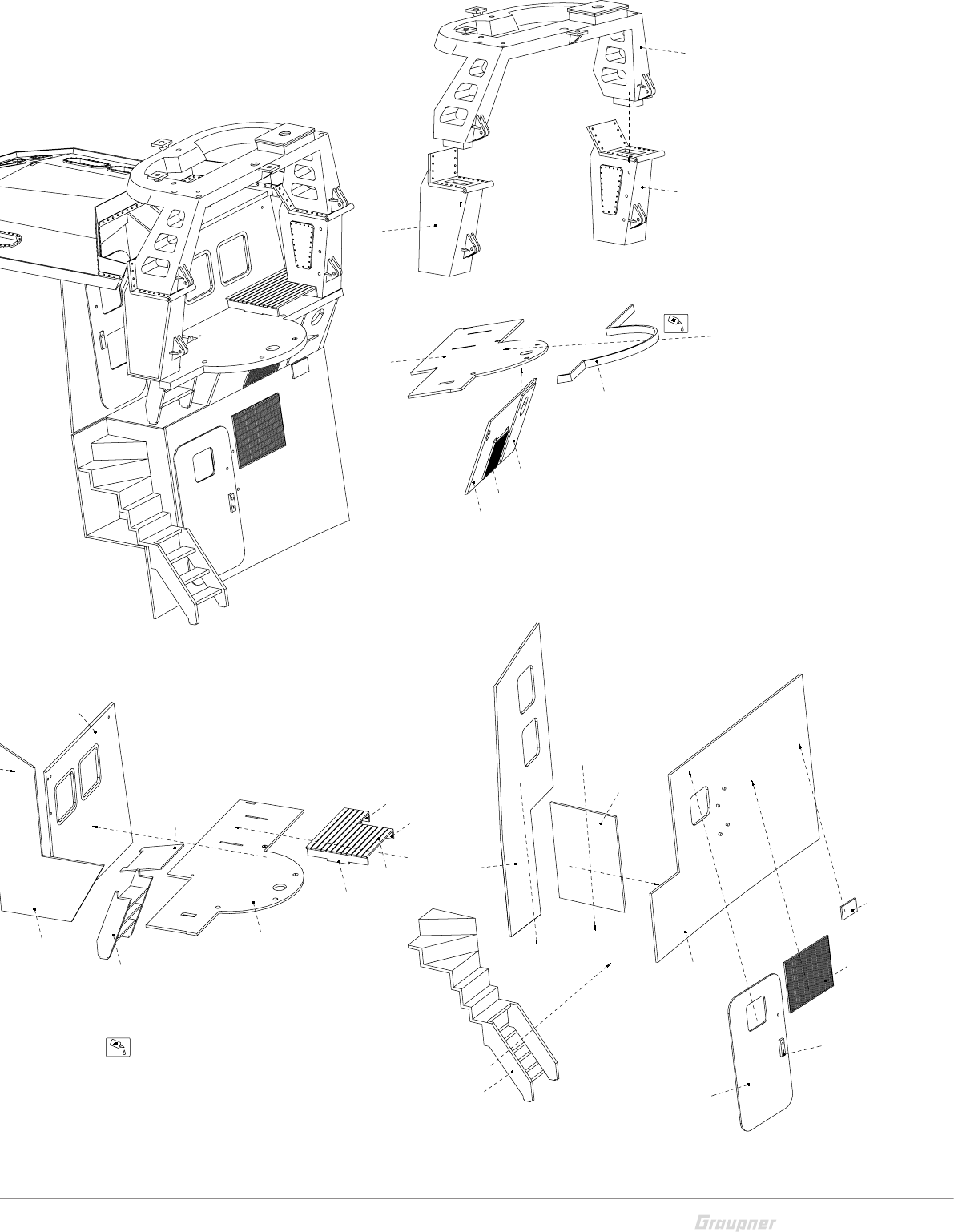 Graupner