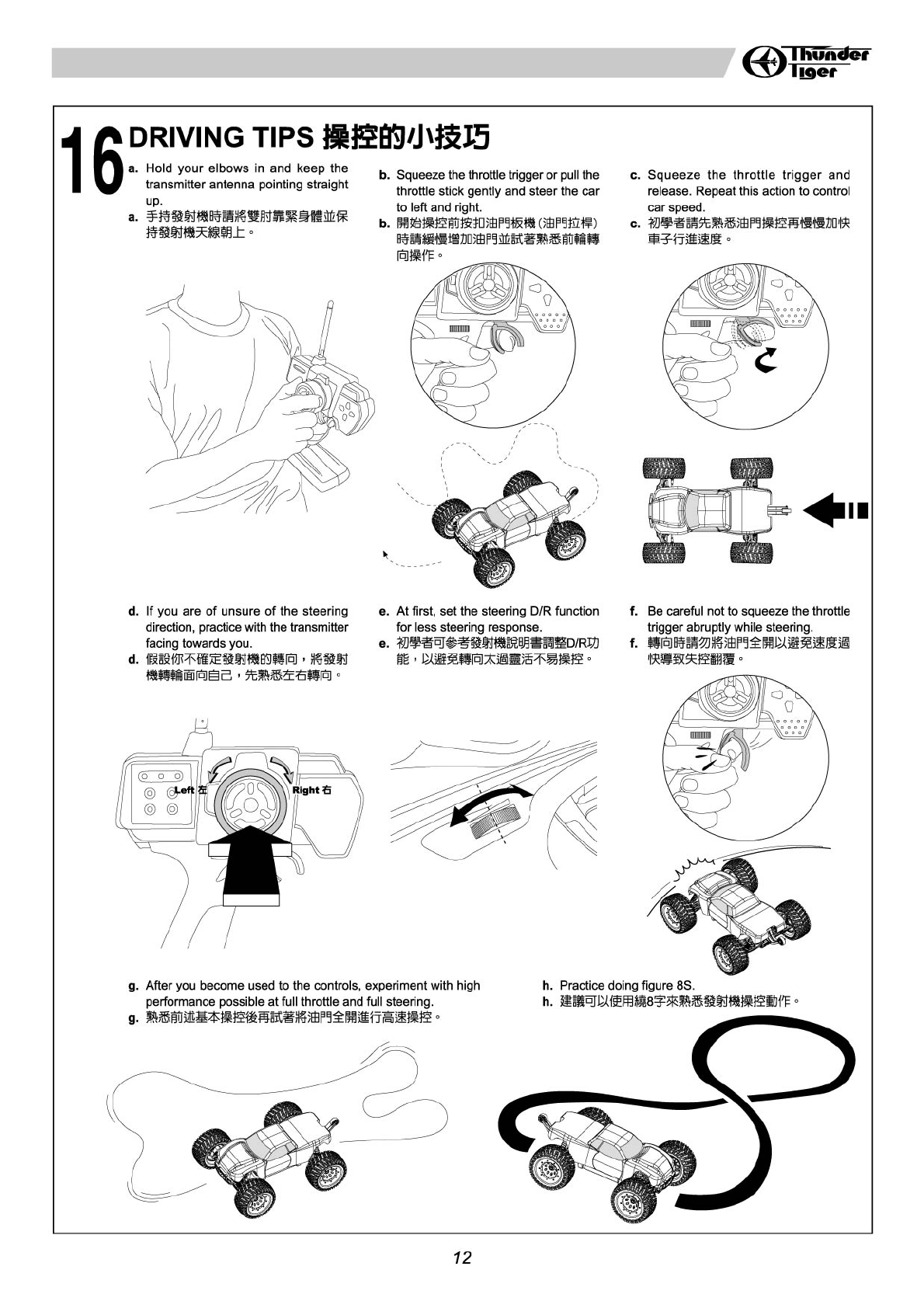 Thunder Tiger

16 DRIVING TIPS 操控的小技巧

a. Hold your elbows in and keep the transmitter antenna pointing straight up.
a. 手持發射機時請將雙肘靠緊身體並保持發射機天線朝上。

b. Squeeze the throttle trigger or pull the throttle stick gently and steer the car to left and right.
b. 開始操控前按扣油門板機 (油門拉桿) 時請緩慢增加油門並試著熟悉前輪轉向操作。

c. Squeeze the throttle trigger and release. Repeat this action to control car speed.
c. 初學者請先熟悉油門操控再慢慢加快車子行進速度。

d. If you are of unsure of the steering direction, practice with the transmitter facing towards you.
d. 假設你不確定發射機的轉向，將發射機轉輪面向自己，先熟悉左右轉向。

Left 左
Right 右

e. At first, set the steering D/R function for less steering response.
e. 初學者可參考發射機說明書調整D/R功能，以避免轉向太過靈活不易操控。

f. Be careful not to squeeze the throttle trigger abruptly while steering.
f. 轉向時請勿將油門全開以避免速度過快導致失控翻覆。

g. After you become used to the controls, experiment with high performance possible at full throttle and full steering.
g. 熟悉前述基本操控後再試著將油門全開進行高速操控。

h. Practice doing figure 8S.
h. 建議可以使用繞8字來熟悉發射機操控動作。

12