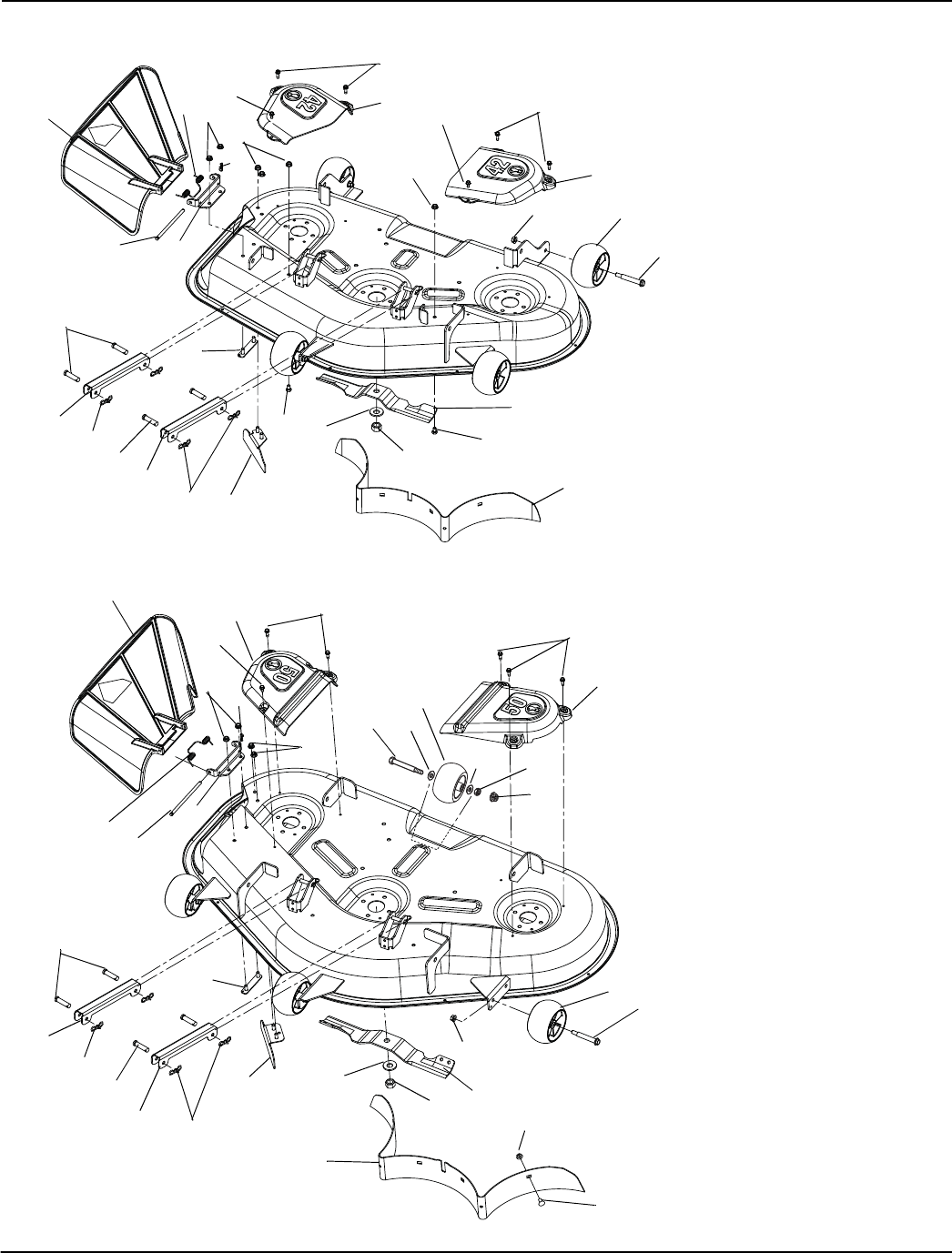 42

42

50

50