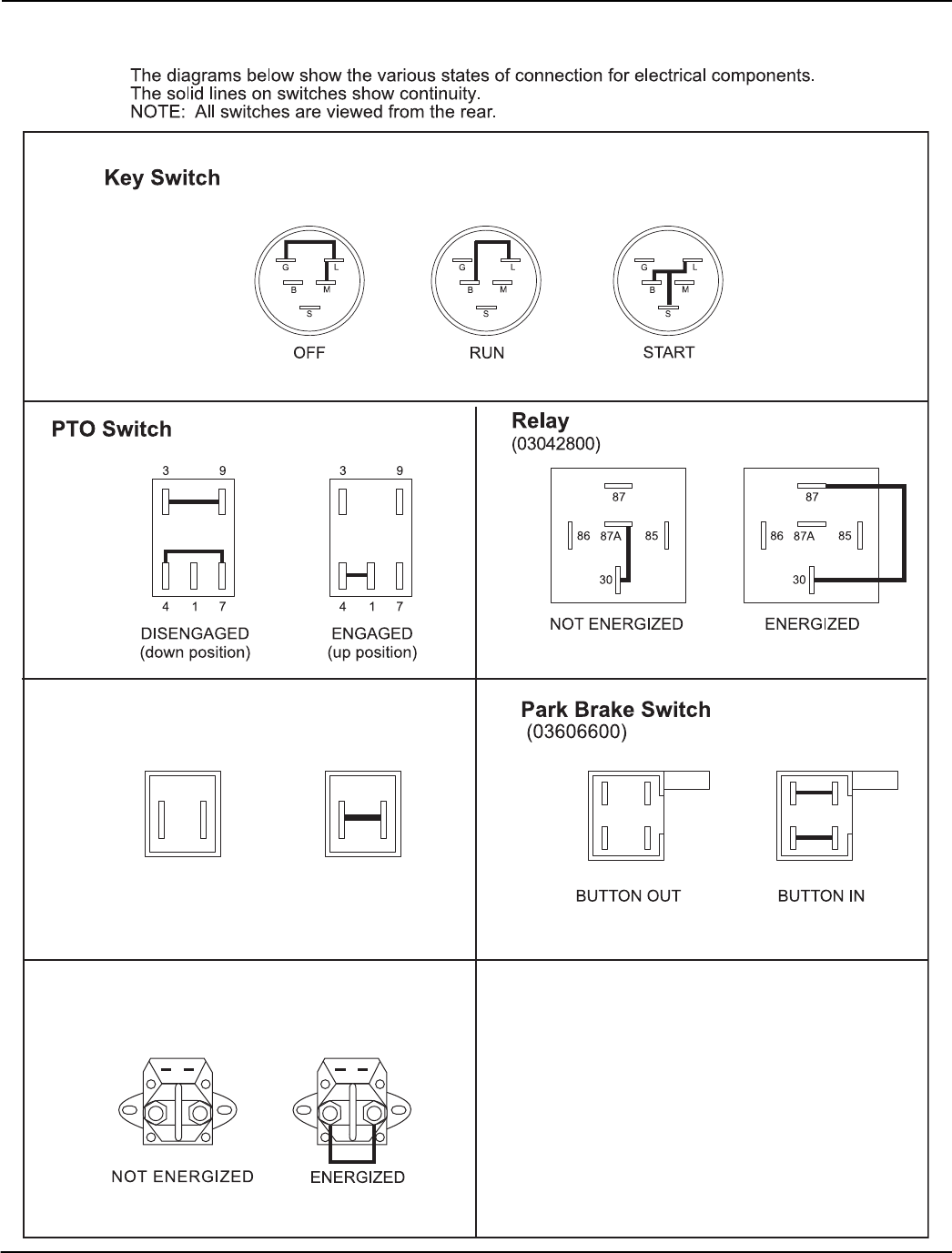 The diagrams below show the various states of connection for electrical components.
The solid lines on switches show continuity.
NOTE: All switches are viewed from the rear.

Key Switch

G L B M S
OFF

G L B M S
RUN

G L B M S
START

PTO Switch

3 9
4 1 7
DISENGAGED
(down position)

3 9
4 1 7
ENGAGED
(up position)

Relay
(03042800)

87
86 87A 85
30
NOT ENERGIZED

87
86 87A 85
30
ENERGIZED

Park Brake Switch
(03606600)

BUTTON OUT

BUTTON IN

NOT ENERGIZED

ENERGIZED