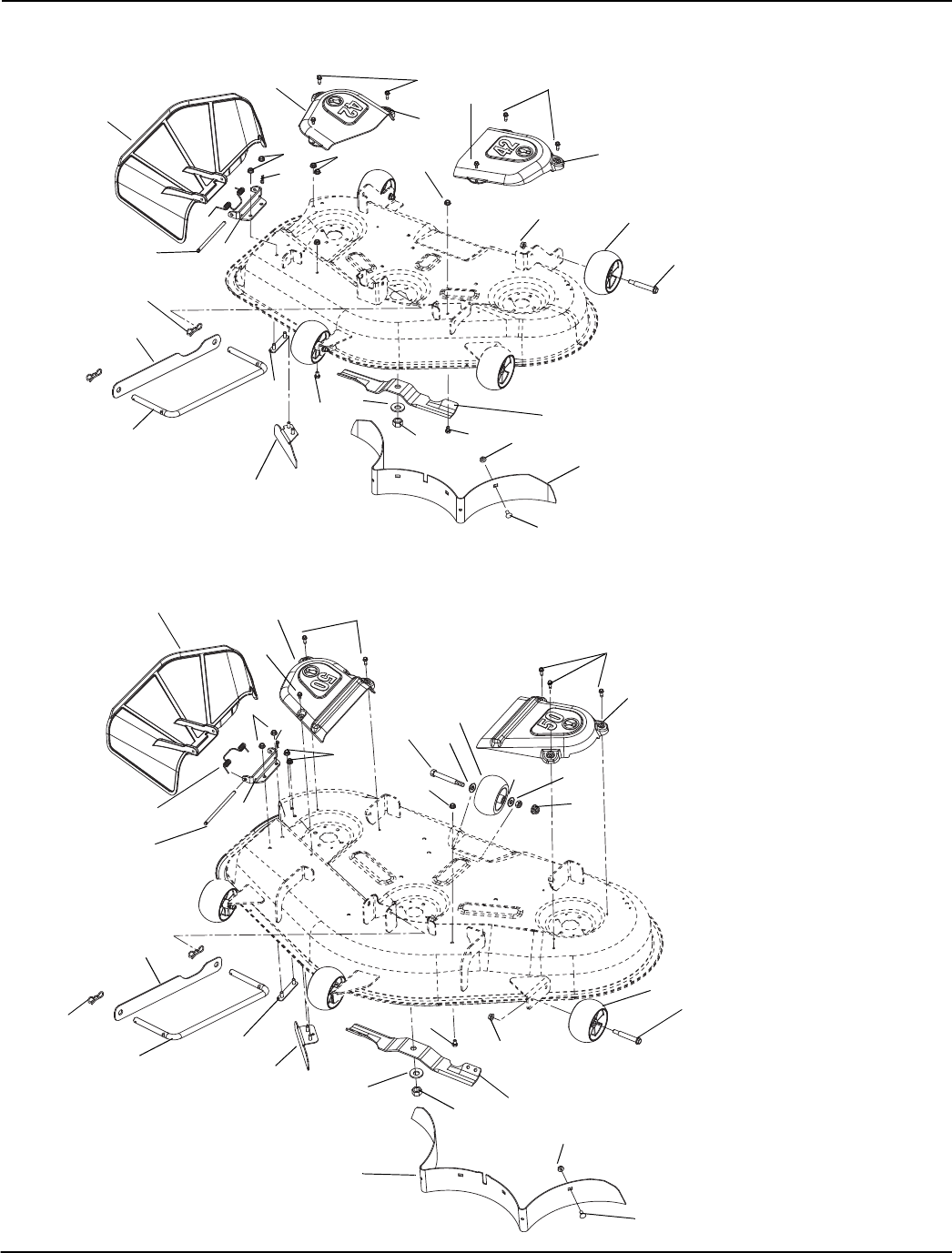 42

42

50

50