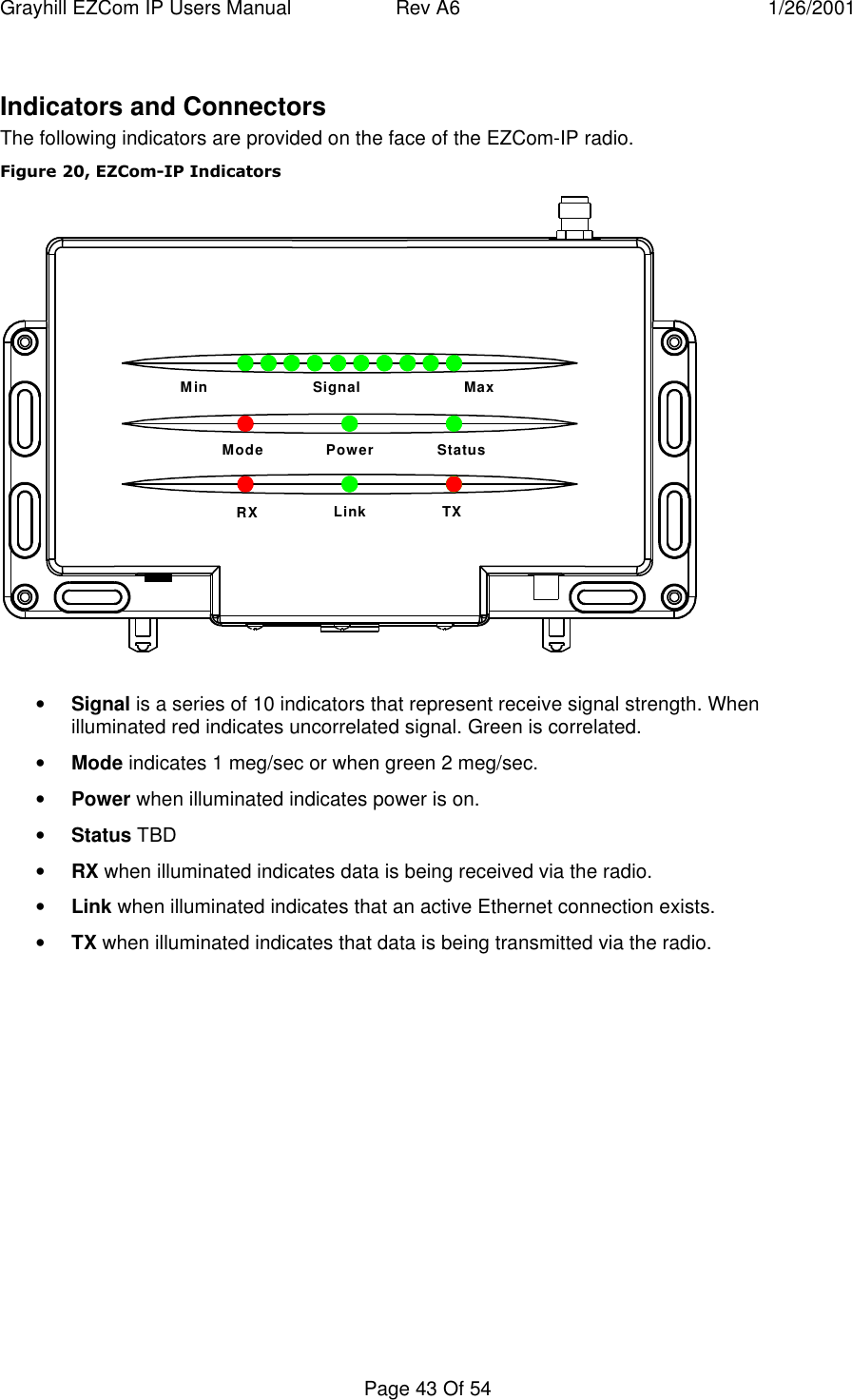 Grayhill EZCom IP Users Manual Rev A6 1/26/2001

Indicators and Connectors
The following indicators are provided on the face of the EZCom-IP radio.
Figure 20, EZCom-IP Indicators

Min Signal Max
Mode Power Status
RX Link TX

• Signal is a series of 10 indicators that represent receive signal strength. When illuminated red indicates uncorrelated signal. Green is correlated.
• Mode indicates 1 meg/sec or when green 2 meg/sec.
• Power when illuminated indicates power is on.
• Status TBD
• RX when illuminated indicates data is being received via the radio.
• Link when illuminated indicates that an active Ethernet connection exists.
• TX when illuminated indicates that data is being transmitted via the radio.

Page 43 Of 54