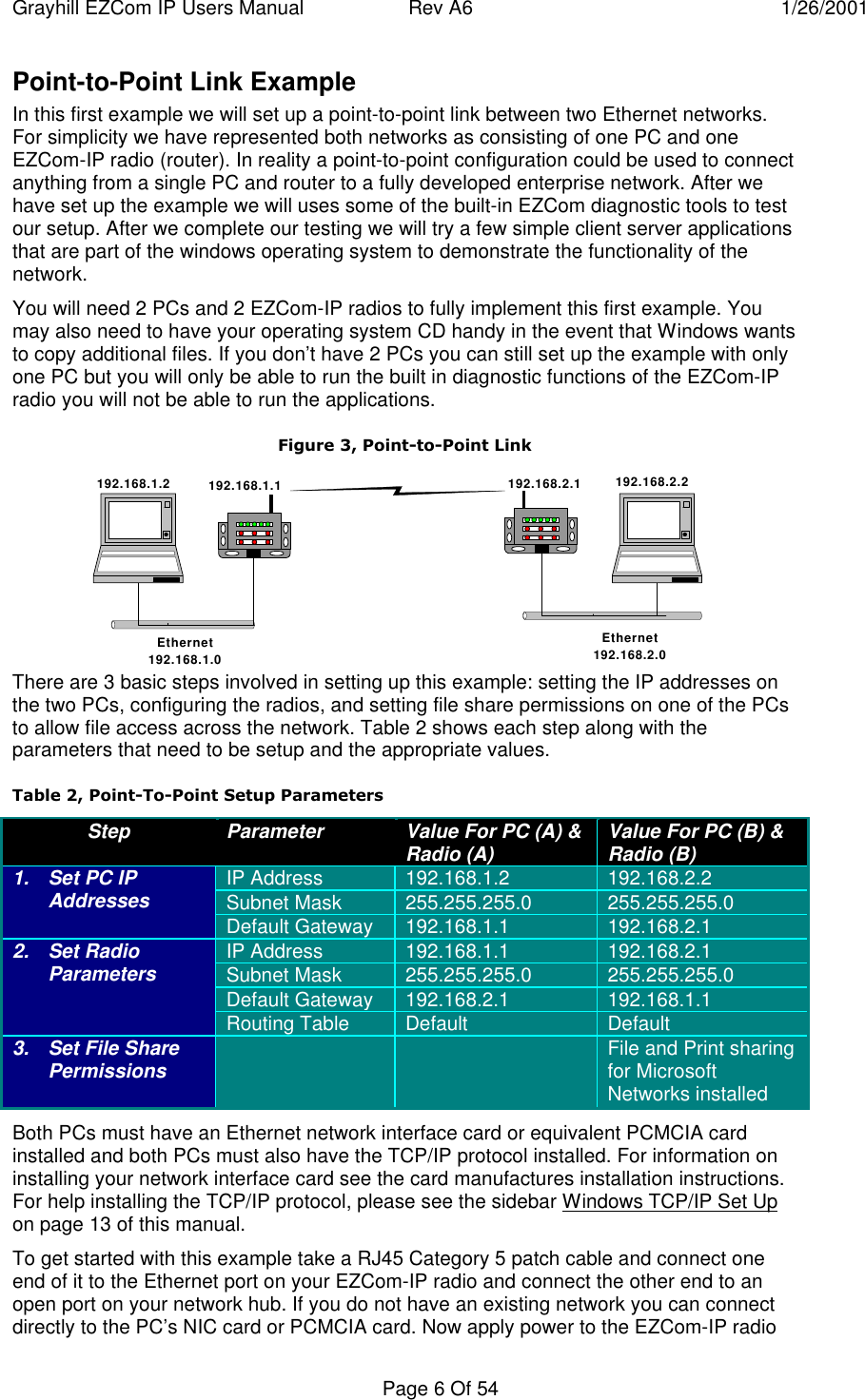 Grayhill EZCom IP Users Manual Rev A6 1/26/2001

Point-to-Point Link Example

In this first example we will set up a point-to-point link between two Ethernet networks. For simplicity we have represented both networks as consisting of one PC and one EZCom-IP radio (router). In reality a point-to-point configuration could be used to connect anything from a single PC and router to a fully developed enterprise network. After we have set up the example we will uses some of the built-in EZCom diagnostic tools to test our setup. After we complete our testing we will try a few simple client server applications that are part of the windows operating system to demonstrate the functionality of the network.

You will need 2 PCs and 2 EZCom-IP radios to fully implement this first example. You may also need to have your operating system CD handy in the event that Windows wants to copy additional files. If you don't have 2 PCs you can still set up the example with only one PC but you will only be able to run the built in diagnostic functions of the EZCom-IP radio you will not be able to run the applications.

Figure 3, Point-to-Point Link

192.168.1.2 192.168.1.1 192.168.2.1 192.168.2.2

Ethernet
192.168.1.0

Ethernet
192.168.2.0

There are 3 basic steps involved in setting up this example: setting the IP addresses on the two PCs, configuring the radios, and setting file share permissions on one of the PCs to allow file access across the network. Table 2 shows each step along with the parameters that need to be setup and the appropriate values.

Table 2, Point-To-Point Setup Parameters

| Step | Parameter | Value For PC (A) & Radio (A) | Value For PC (B) & Radio (B) |
|---|---|---|---|
| 1. Set PC IP Addresses | IP Address | 192.168.1.2 | 192.168.2.2 |
| | Subnet Mask | 255.255.255.0 | 255.255.255.0 |
| | Default Gateway | 192.168.1.1 | 192.168.2.1 |
| 2. Set Radio Parameters | IP Address | 192.168.1.1 | 192.168.2.1 |
| | Subnet Mask | 255.255.255.0 | 255.255.255.0 |
| | Default Gateway | 192.168.2.1 | 192.168.1.1 |
| | Routing Table | Default | Default |
| 3. Set File Share Permissions | | | File and Print sharing for Microsoft Networks installed |

Both PCs must have an Ethernet network interface card or equivalent PCMCIA card installed and both PCs must also have the TCP/IP protocol installed. For information on installing your network interface card see the card manufactures installation instructions. For help installing the TCP/IP protocol, please see the sidebar Windows TCP/IP Set Up on page 13 of this manual.

To get started with this example take a RJ45 Category 5 patch cable and connect one end of it to the Ethernet port on your EZCom-IP radio and connect the other end to an open port on your network hub. If you do not have an existing network you can connect directly to the PC's NIC card or PCMCIA card. Now apply power to the EZCom-IP radio

Page 6 Of 54